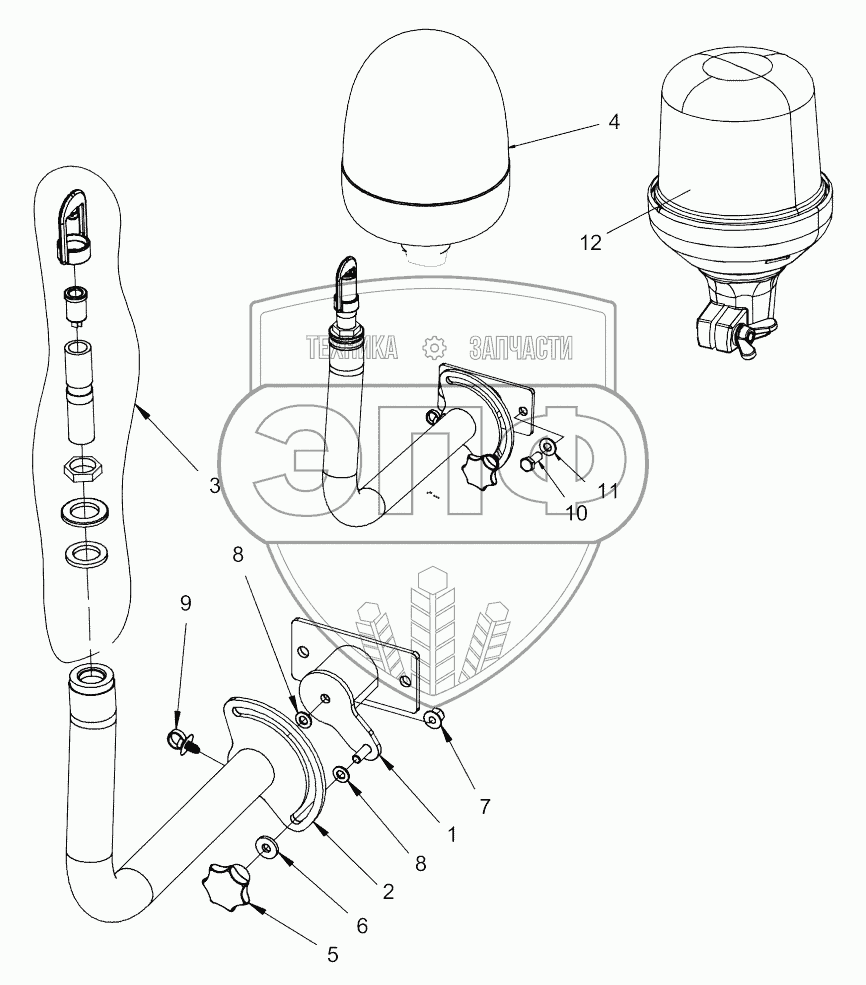 4
12
ТЕХНИКА ЗАПЧАСТИ
ЭЛФ
3
11
10
8
9
7
1
8
2
6
5