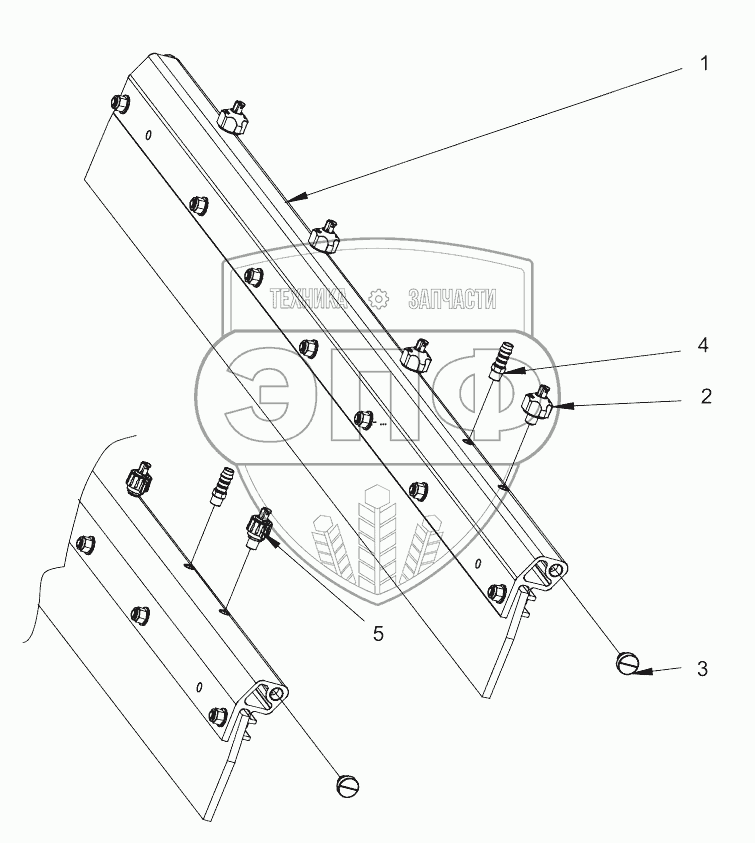 1
ТЕХНИКА ЗАПЧАСТИ
ЭПФ
4
2
5
3