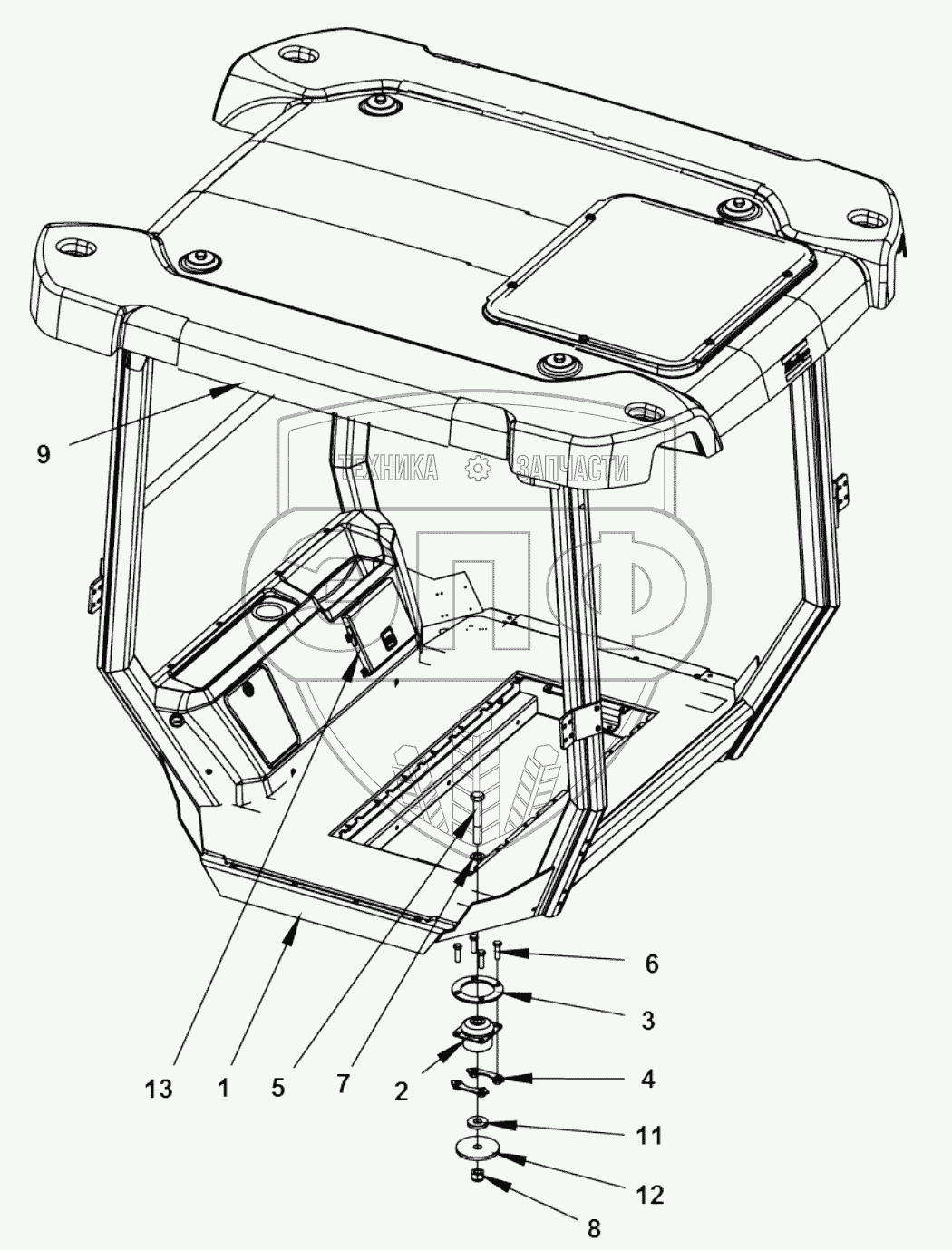 9

ТЕХНИКА ЗАПЧАСТИ

СПФ

6

3

4

11

12

8

13 1 5 7 2