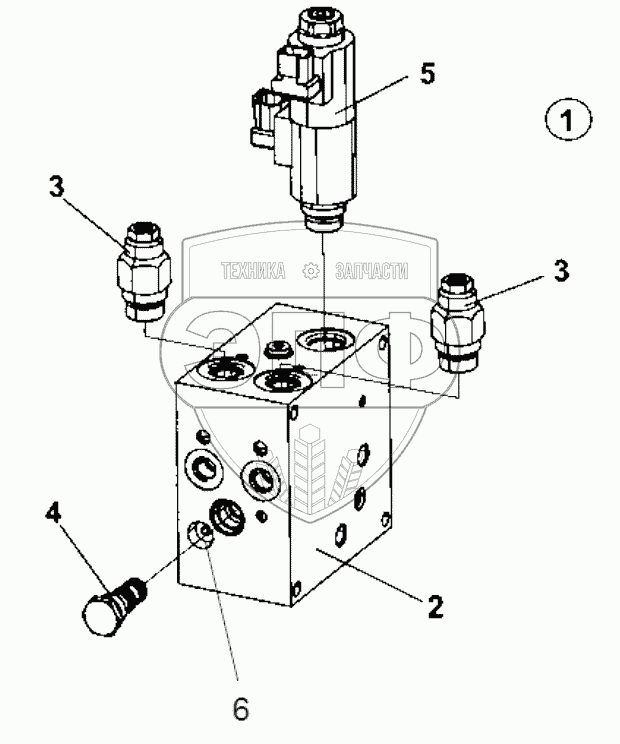 5

1

3

ТЕХНИКА ЗАПЧАСТИ

3

ЭПФ

4

2

6