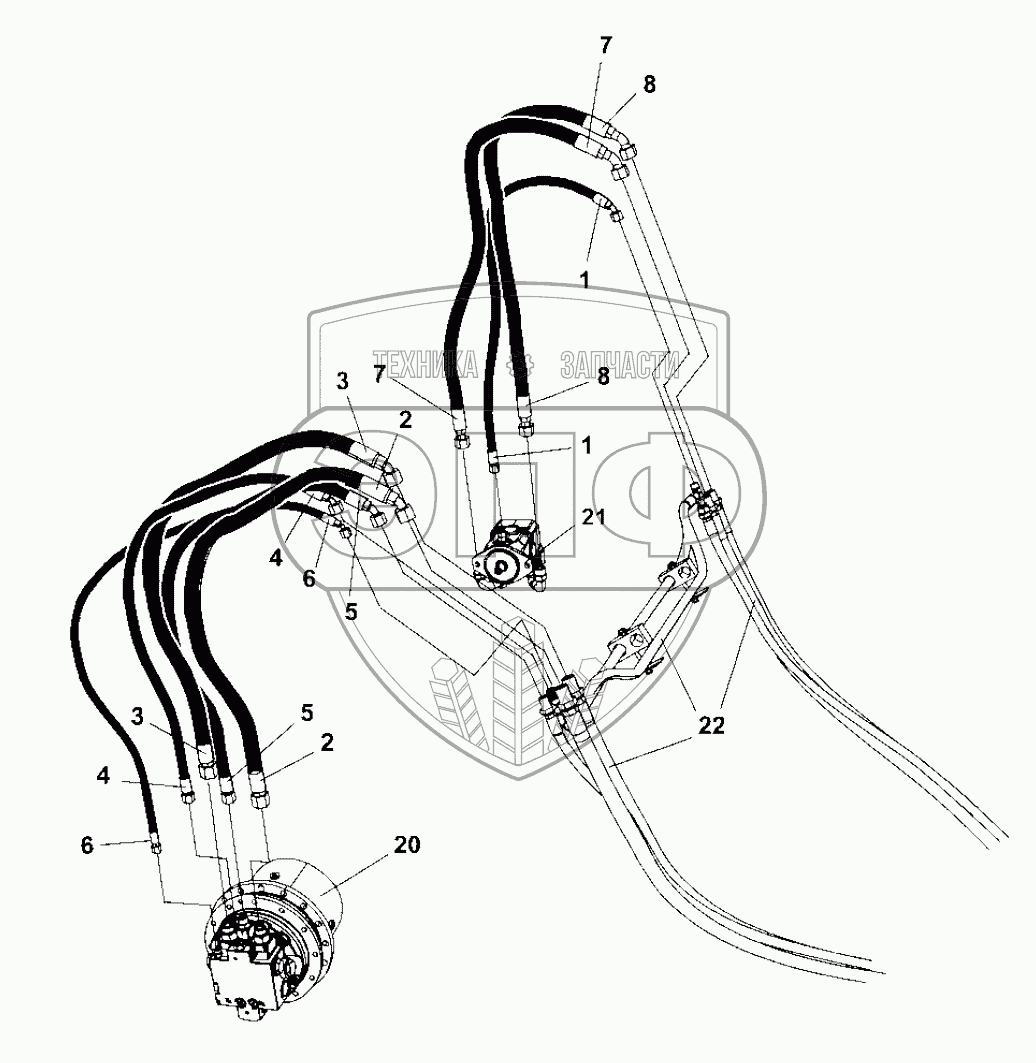 7
8
1
ТЕХНИКА ЗАПЧАСТИ
3
7
8
2
1
21
4
6
5
22
3
5
2
4
6
20