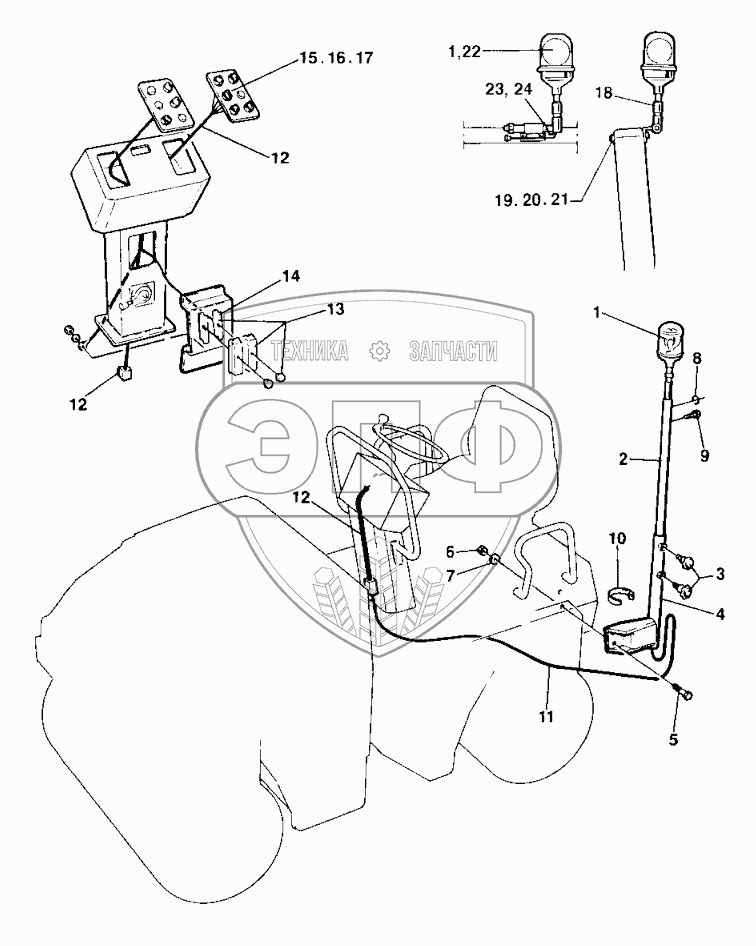 15.16.17
12
1,22
23, 24
18
19.20.21
14
13
12
ТЕХНИКА ЗАПЧАСТИ
ЭПФ
1
8
9
2
12
6
7
10
3
4
11
5