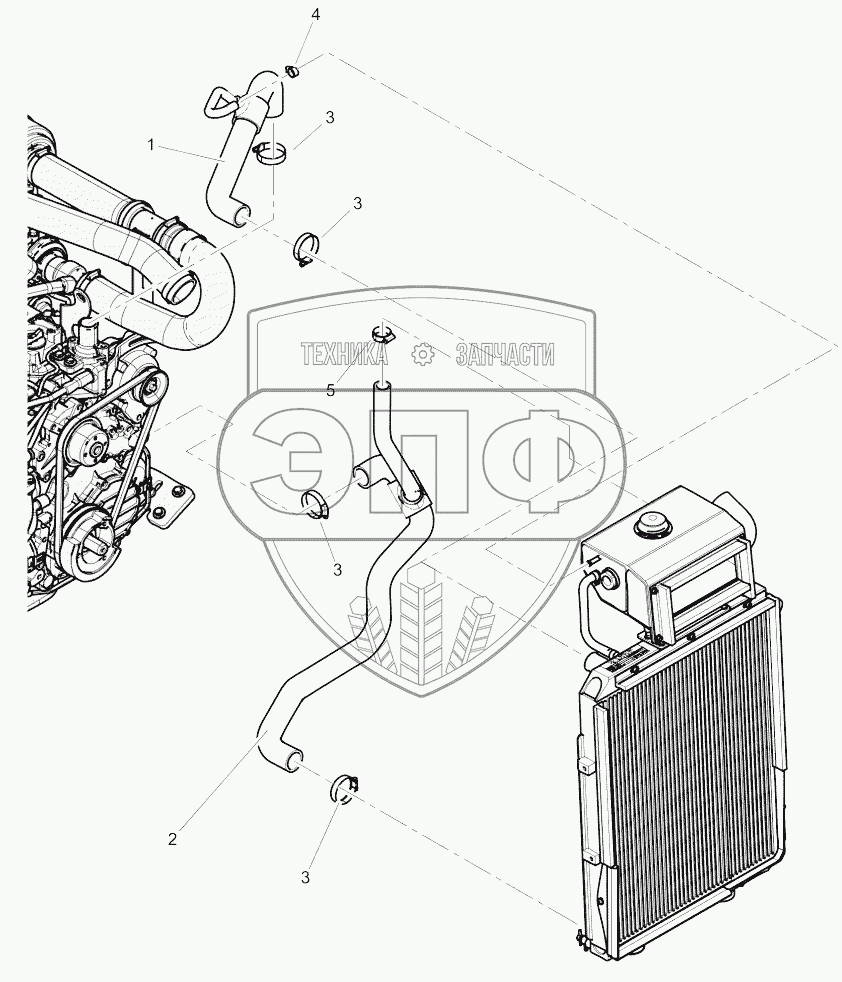 4
3
1
3
ТЕХНИКА ЗАПЧАСТИ
5
ЭПФ
3
2
3