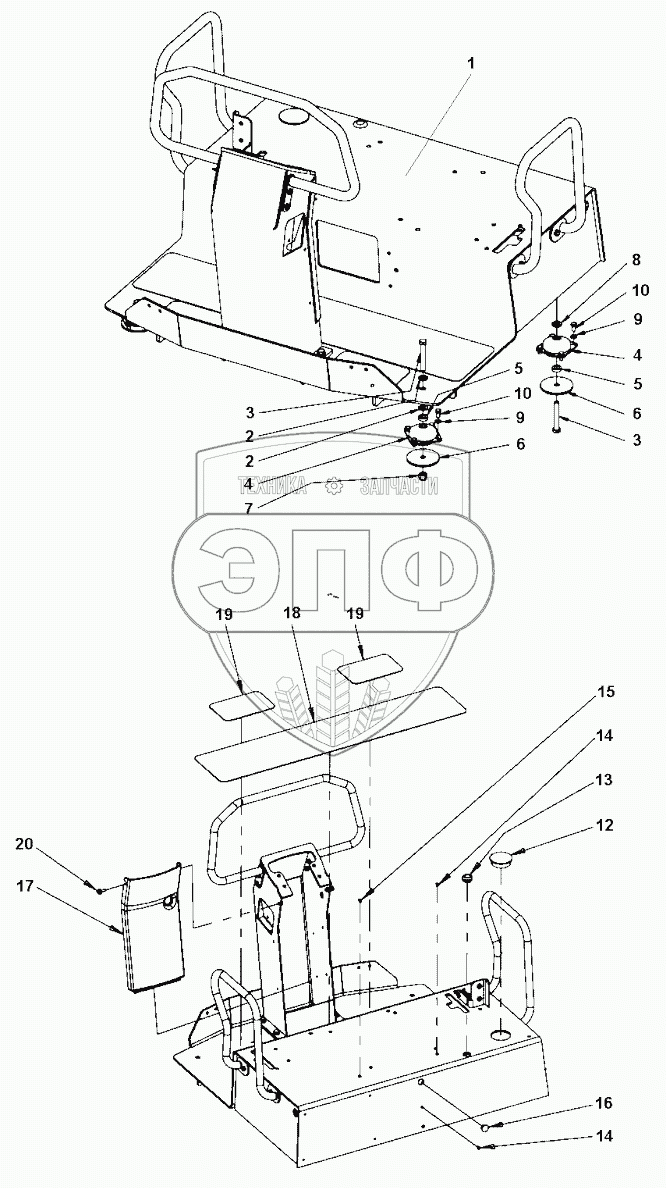 1
8
10
9
4
5
6
3
5
10
9
6
3
2
2
4
7
ТЕХНИКА ЗАПЧАСТИ
ЭПФ
19
18
19
15
14
13
12
20
17
16
14