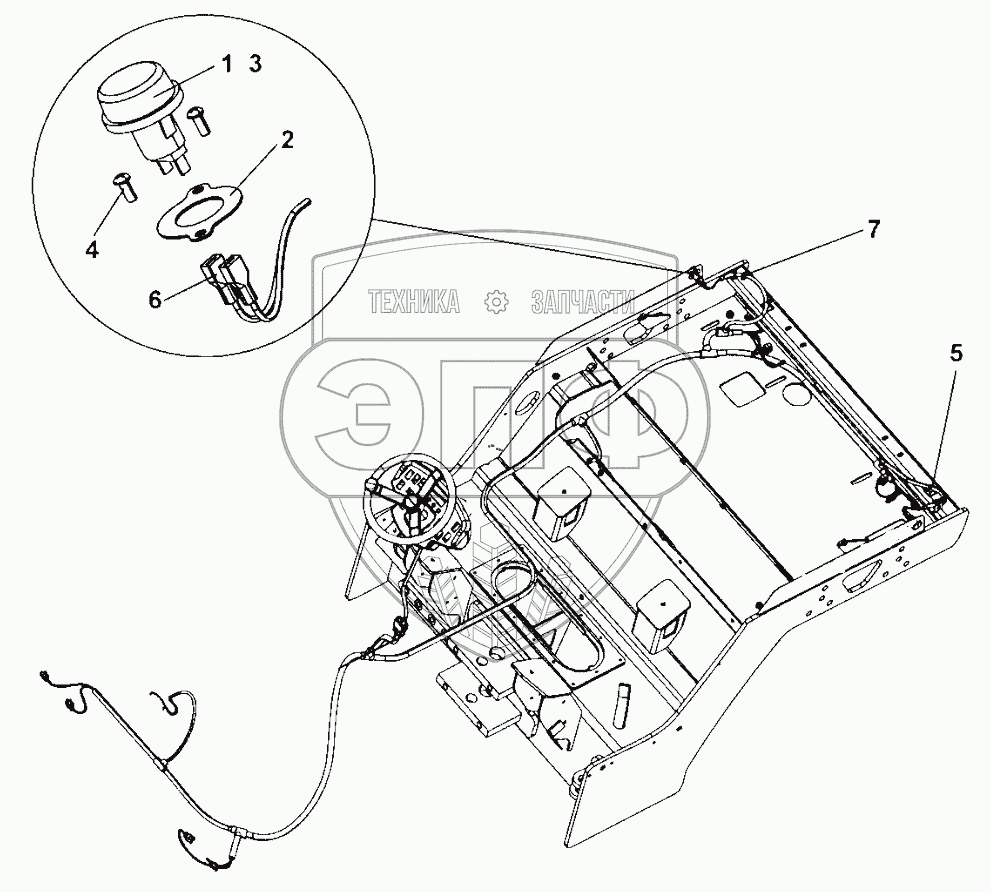 1 3
2
4
6
7
5
ТЕХНИКА ЗАПЧАСТИ
ЭПФ