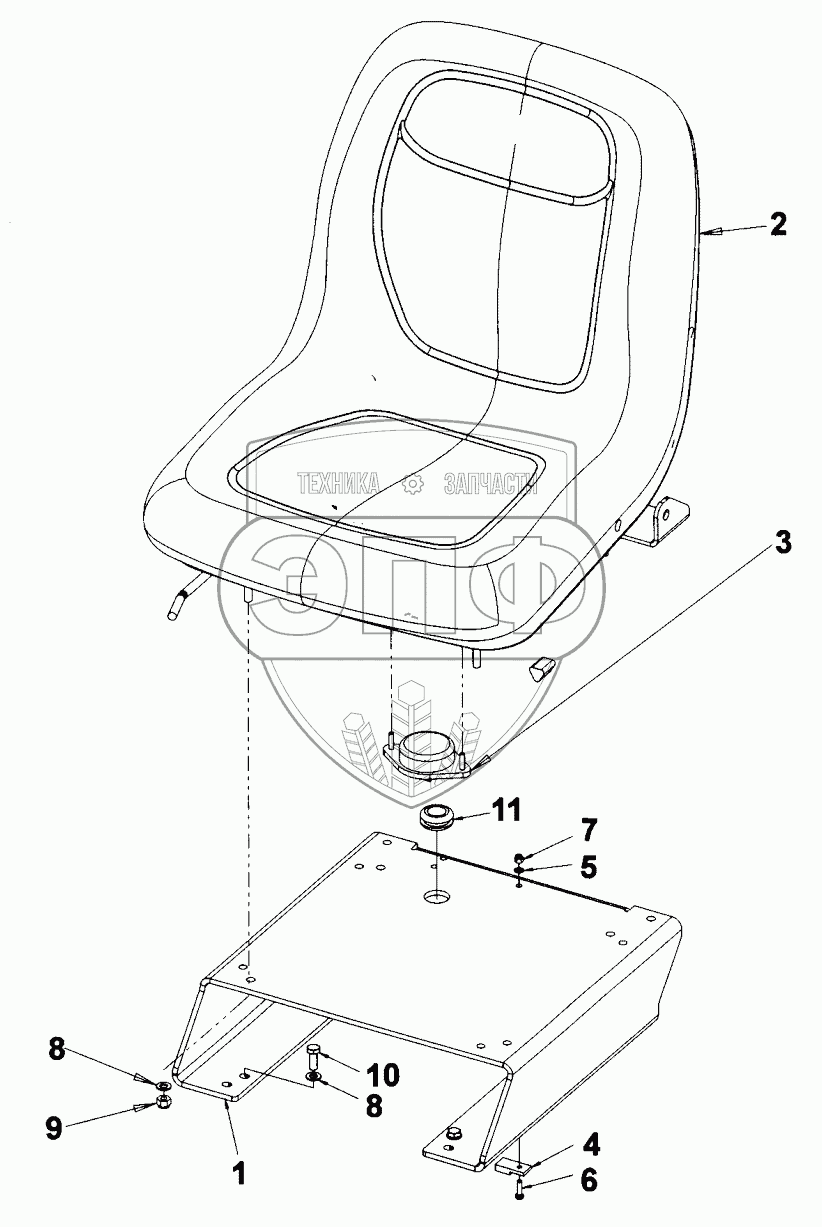 2
ТЕХНИКА ЗАПЧАСТИ
ЭПФ
3
11
7
5
8
10
8
9
1
4
6