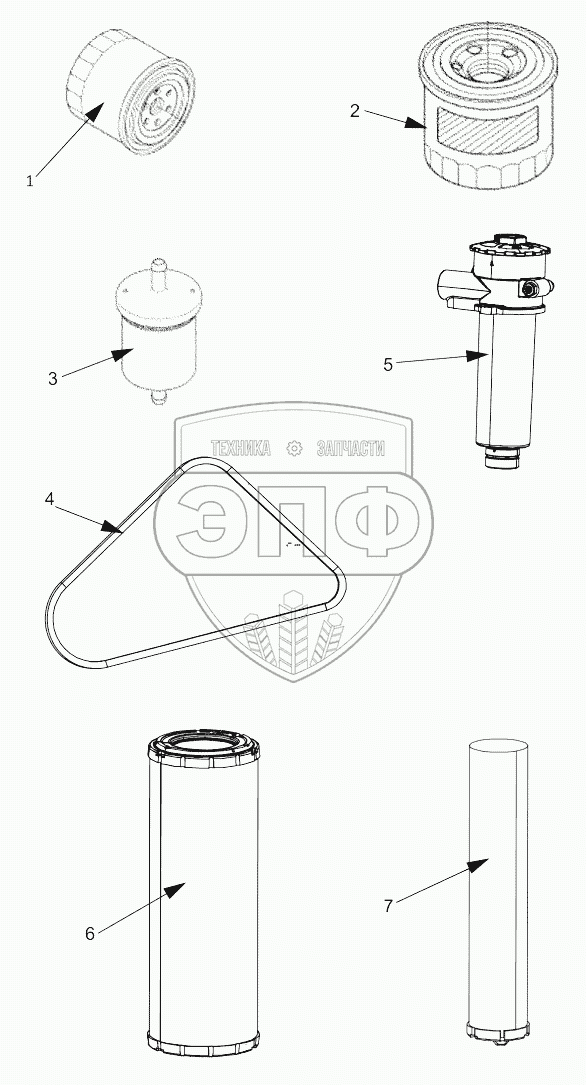 1
2
3
5
ТЕХНИКА ЗАПЧАСТИ
ЭПФ
4
6
7