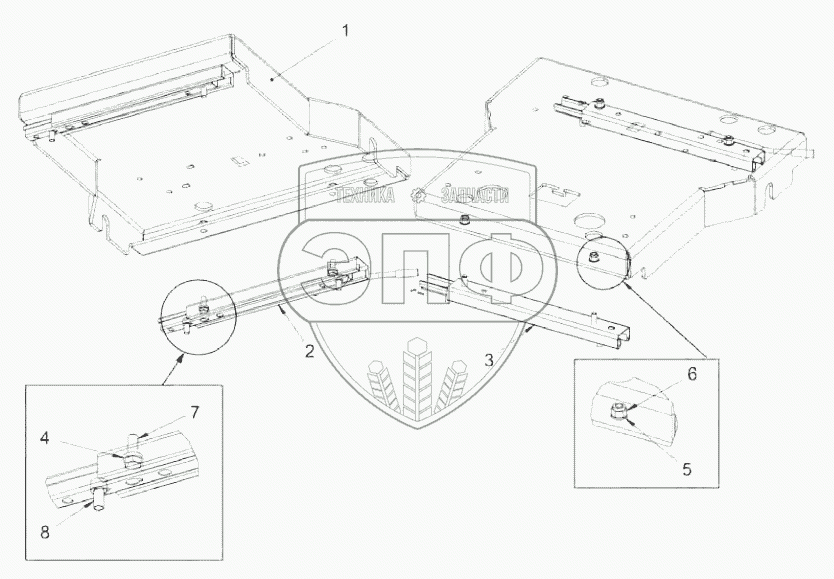 1
ТЕХНИКА ЗАПЧАСТИ
ЭПФ
2
3
7
4
8
6
5