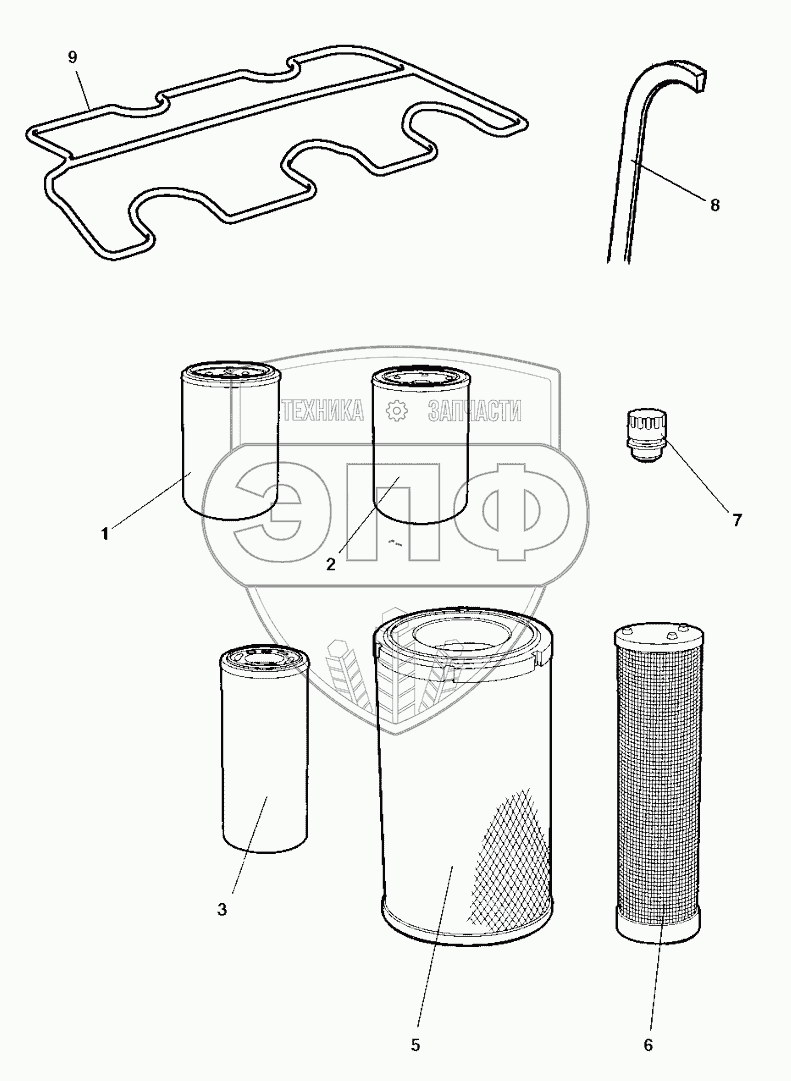 9

8

ТЕХНИКА ЗАПЧАСТИ

ЭПФ

1

2

7

3

5

6