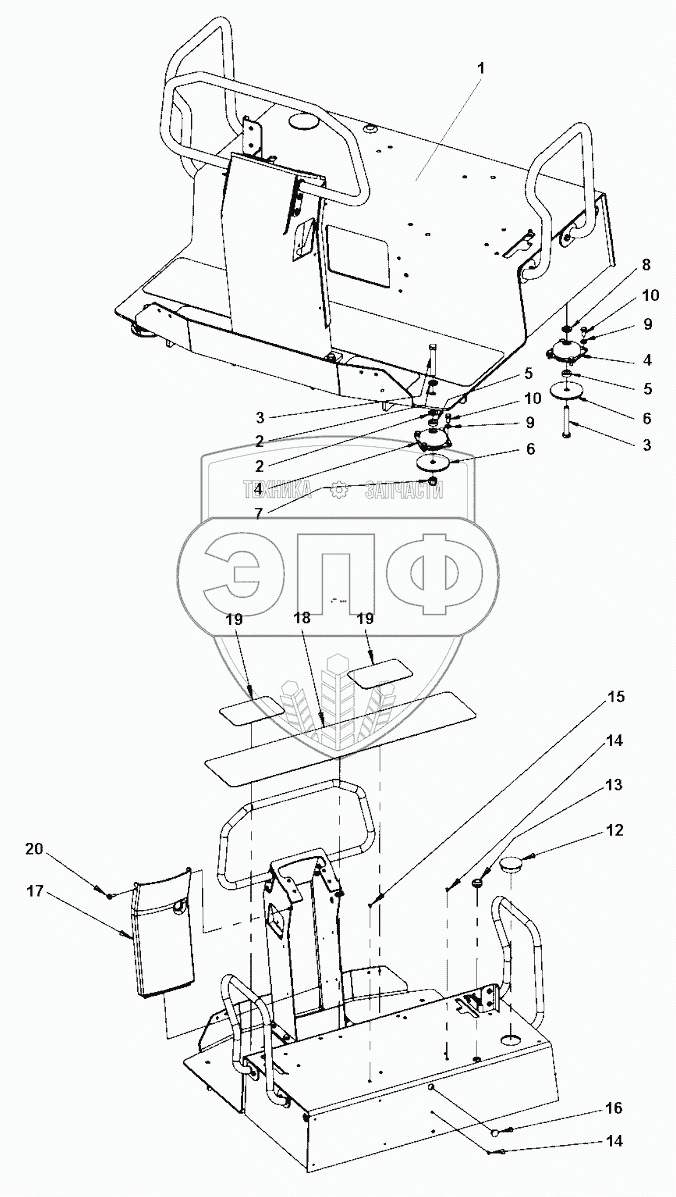 1
8
10
9
4
5
6
3
5
10
9
6
3
2
2
4
7
ТЕХНИКА ЗАПЧАСТИ
ЭПФ
19
18
19
15
14
13
12
20
17
16
14