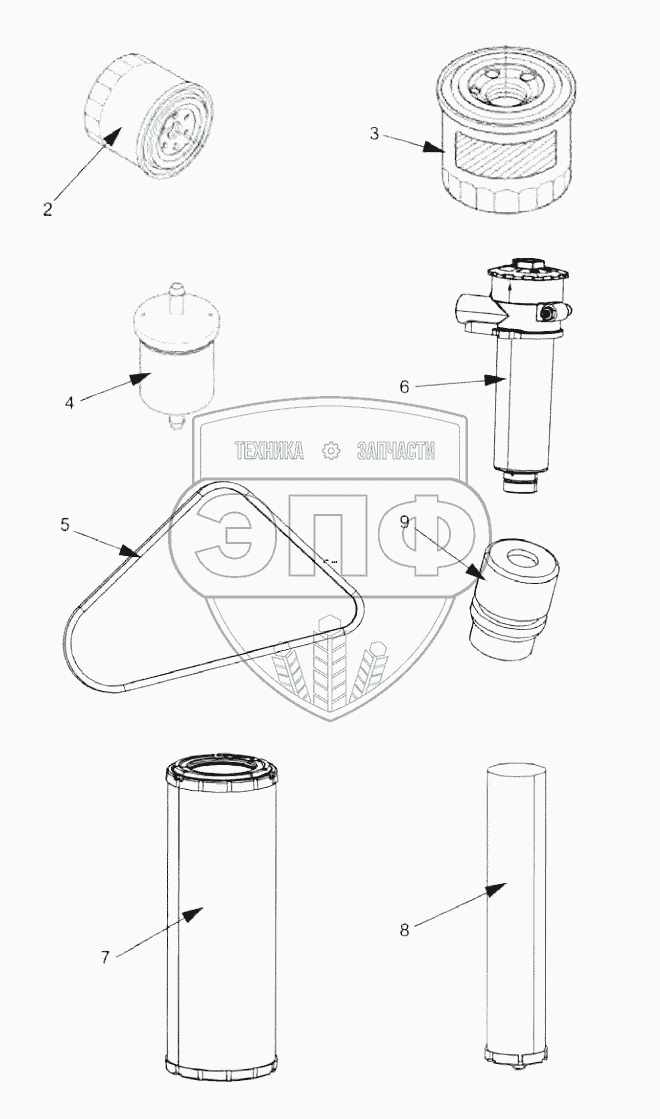 2

3

4

6

ТЕХНИКА ЗАПЧАСТИ

ЭПФ

5

9

7

8