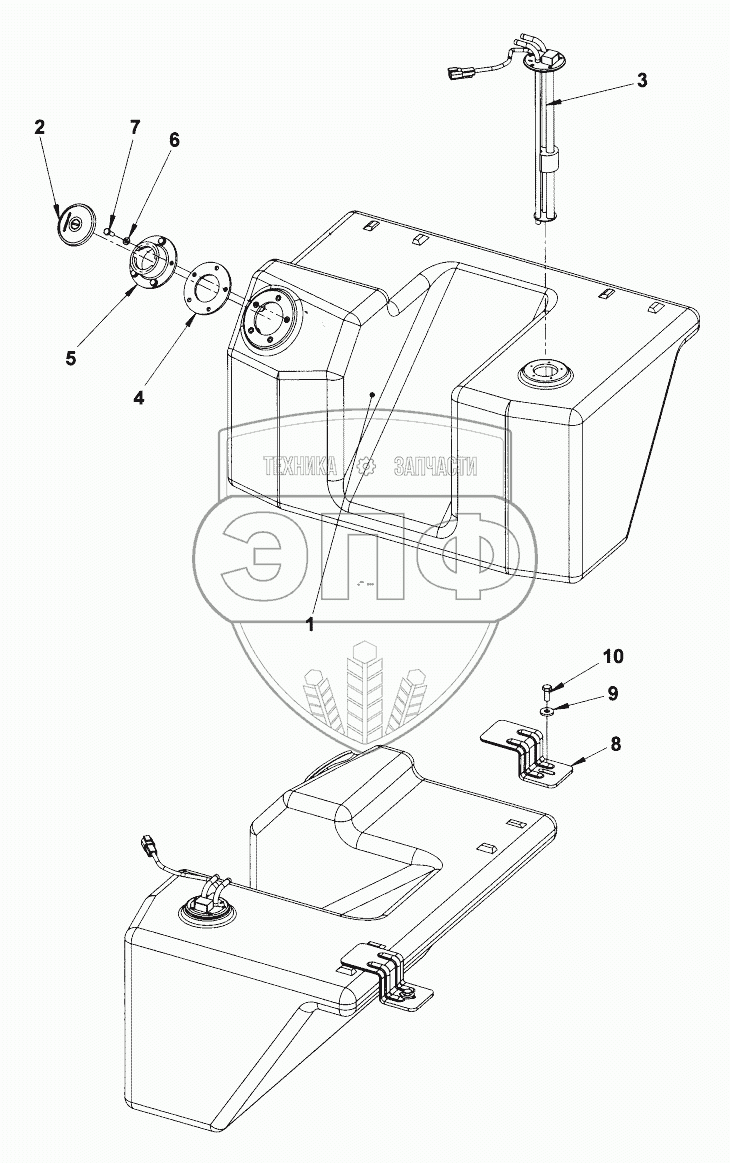 3
2
7
6
5
4
ТЕХНИКА ЗАПЧАСТИ
ЭПФ
1
10
9
8