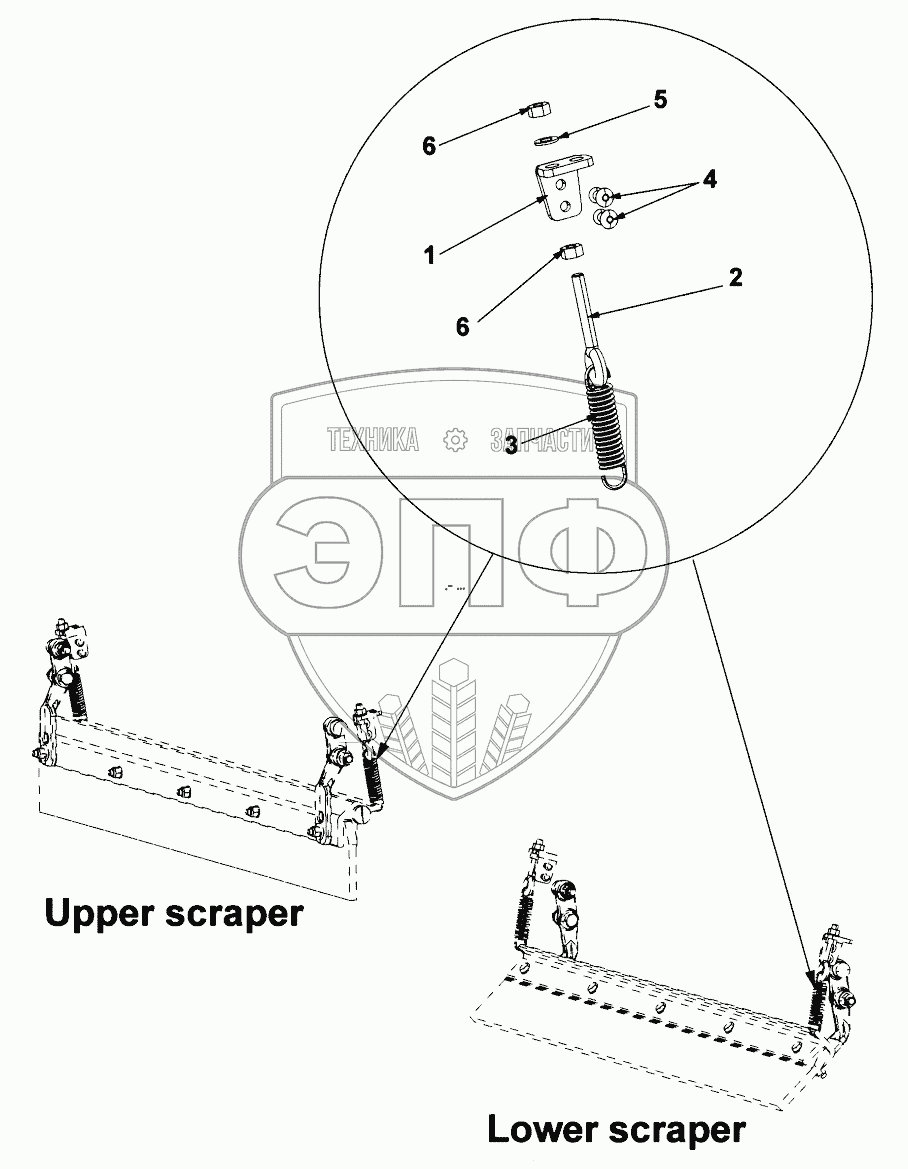 6
5
4
1
6
2
3
ТЕХНИКА ЗАПЧАСТИ
ЭПФ
Upper scraper
Lower scraper