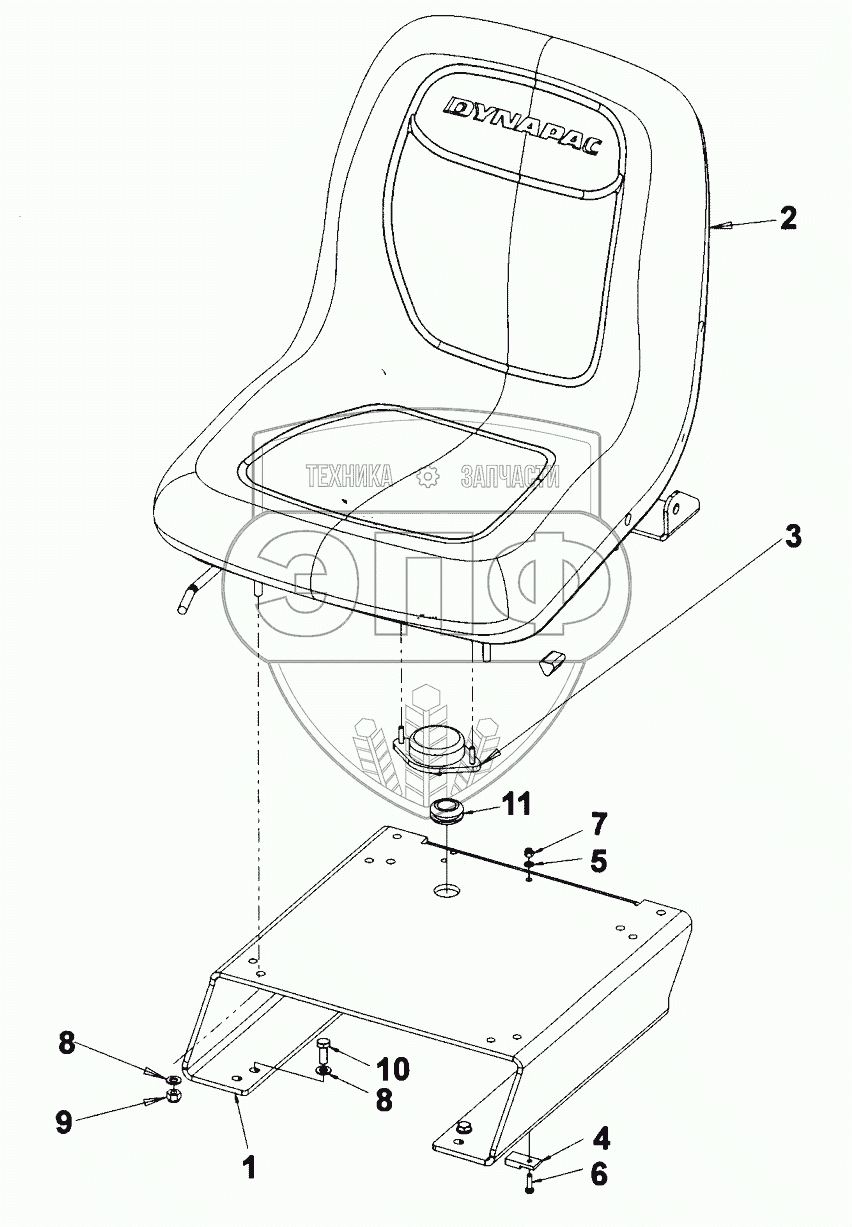 DYNAPAC
2
ТЕХНИКА ЗАПЧАСТИ
ЭПФ
3
11
7
5
8
10
8
9
1
4
6