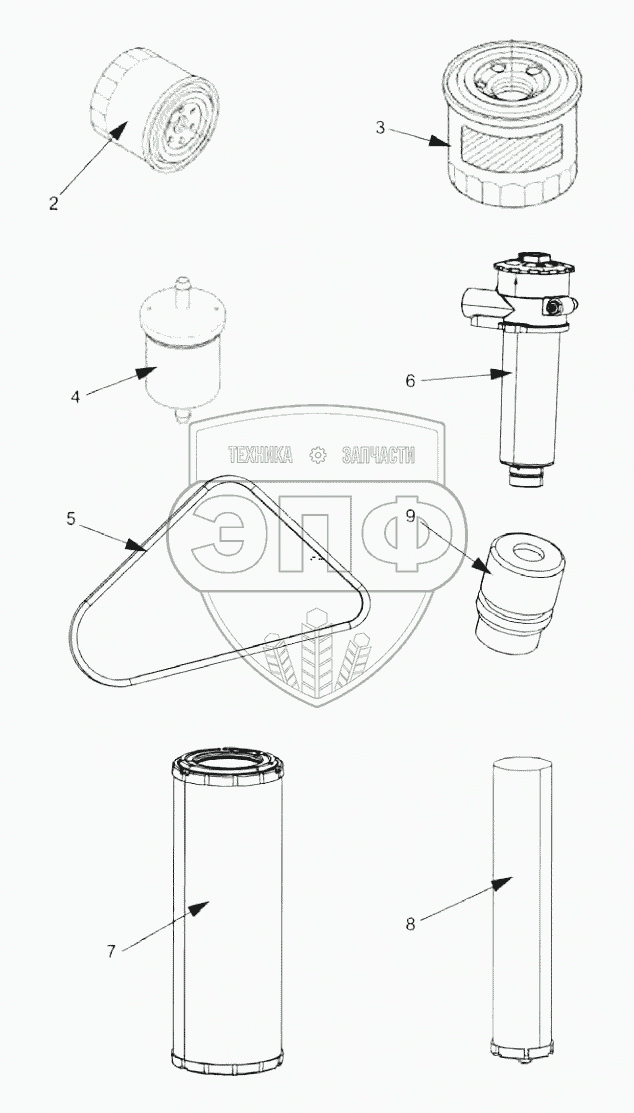 2

3

4

6

ТЕХНИКА ЗАПЧАСТИ

ЭПФ

5

9

7

8