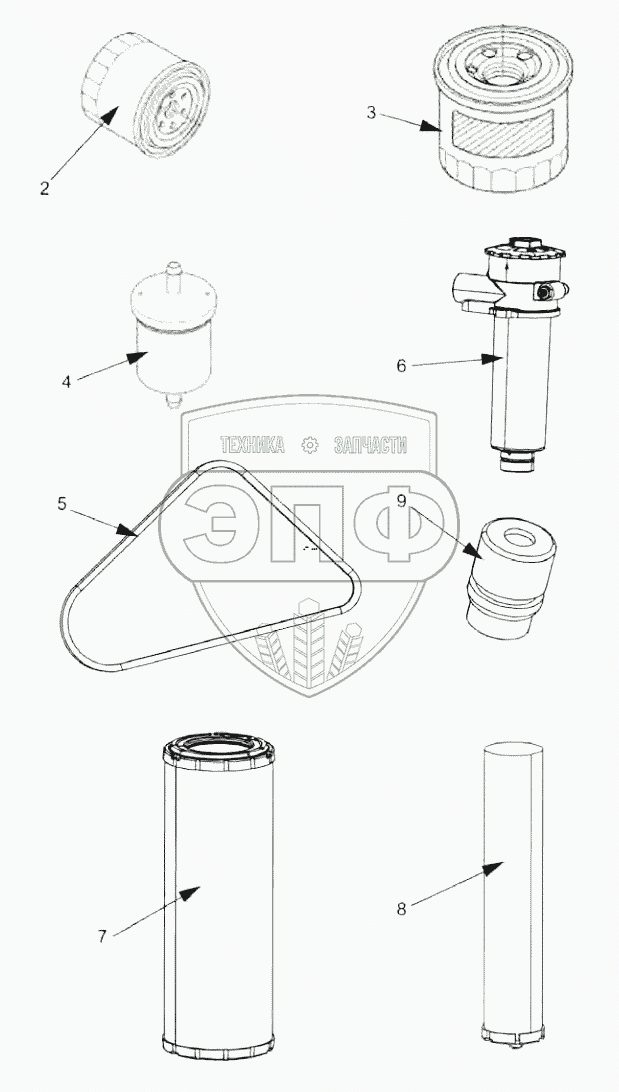 2
3
4
6
ТЕХНИКА ЗАПЧАСТИ
ЭПФ
5
9
7
8