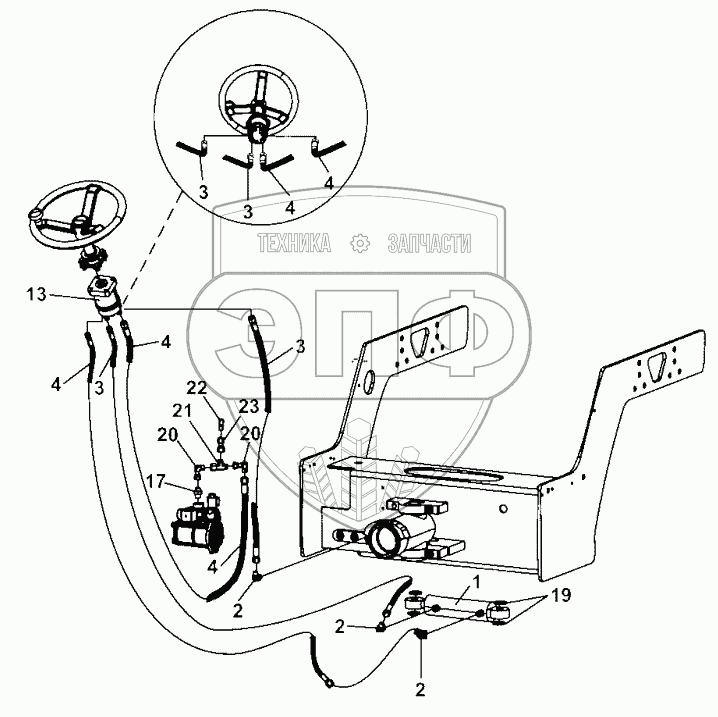 3
3
4
4
ТЕХНИКА ЗАПЧАСТИ
ЭПФ
13
4
3
4
3
22
21
23
20
20
17
4
2
1
19
2
2