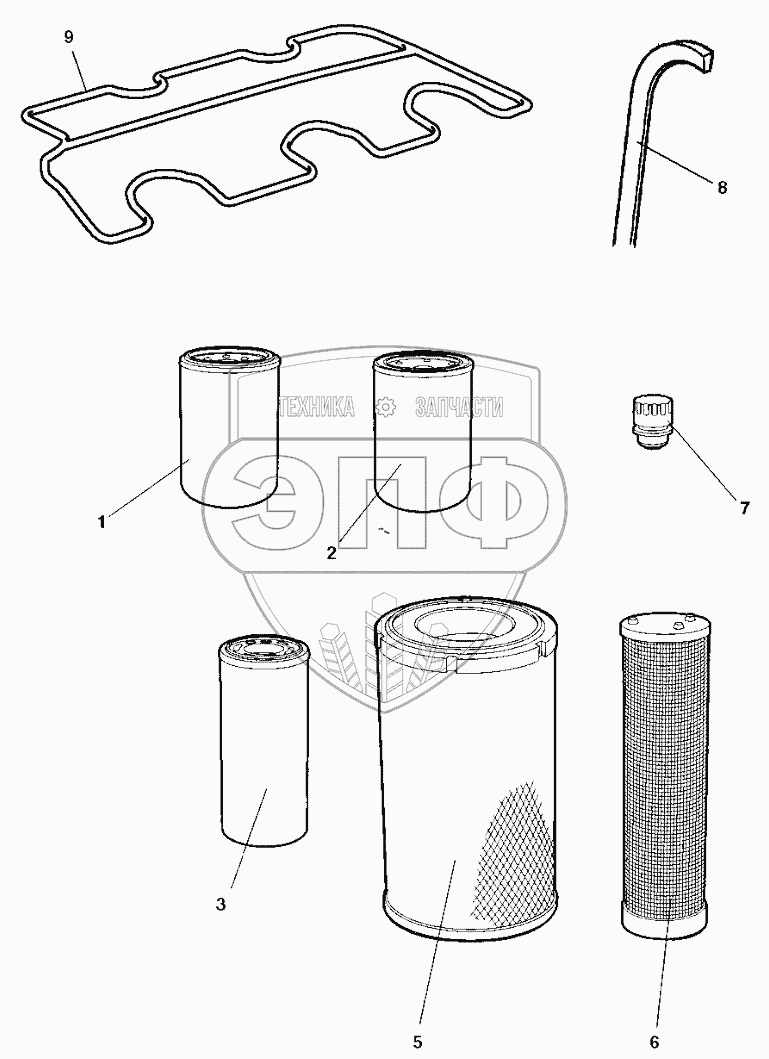 9

8

ТЕХНИКА ЗАПЧАСТИ

ЭПФ

1

2

7

3

5

6