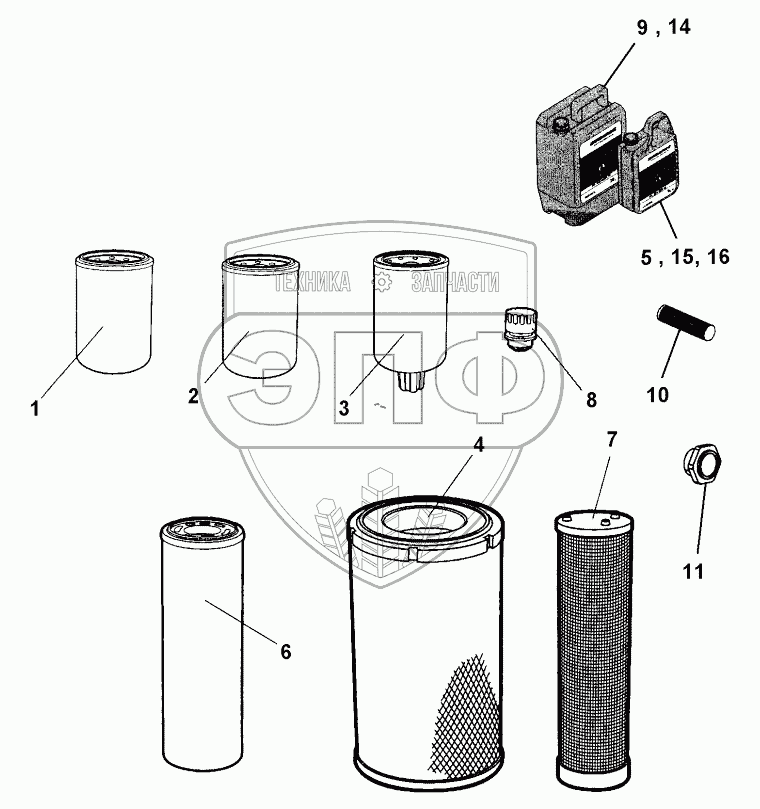 9 , 14

5 , 15, 16

ТЕХНИКА ЗАПЧАСТИ

ЭПФ

1

2

3

8

10

4

7

11

6