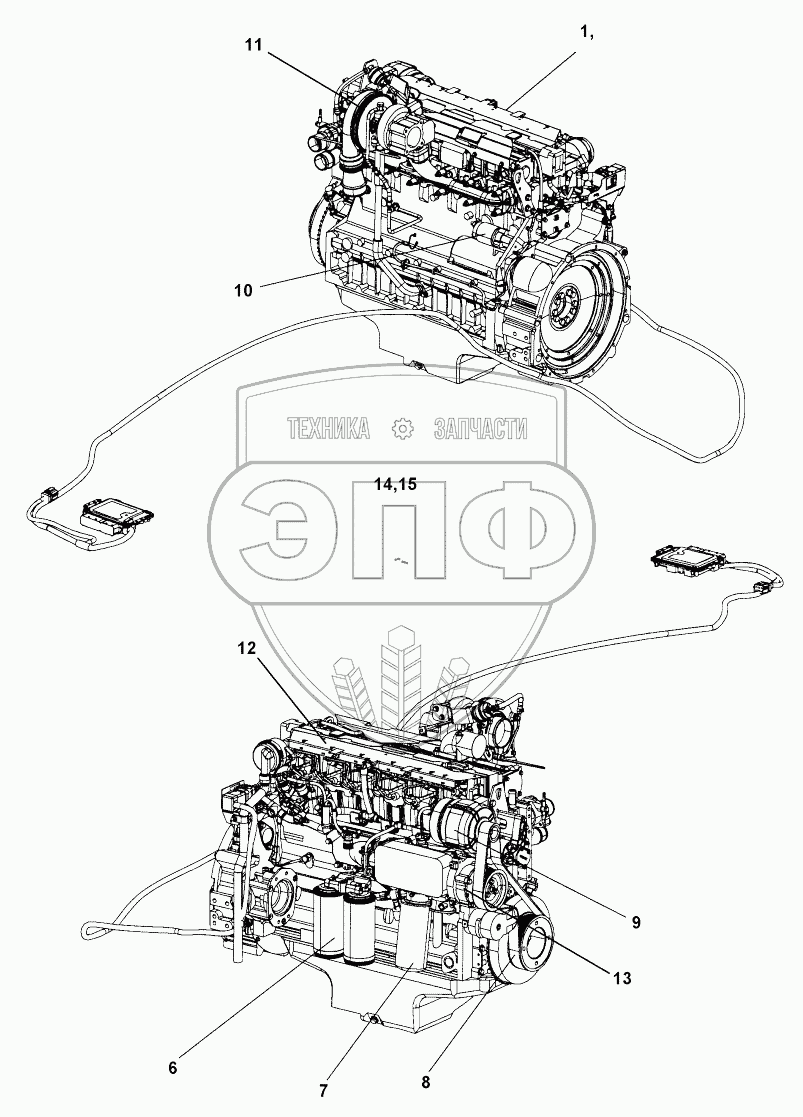 11
1,
10
ТЕХНИКА ЗАПЧАСТИ
14,15
ЭПФ
12
9
13
6
7
8