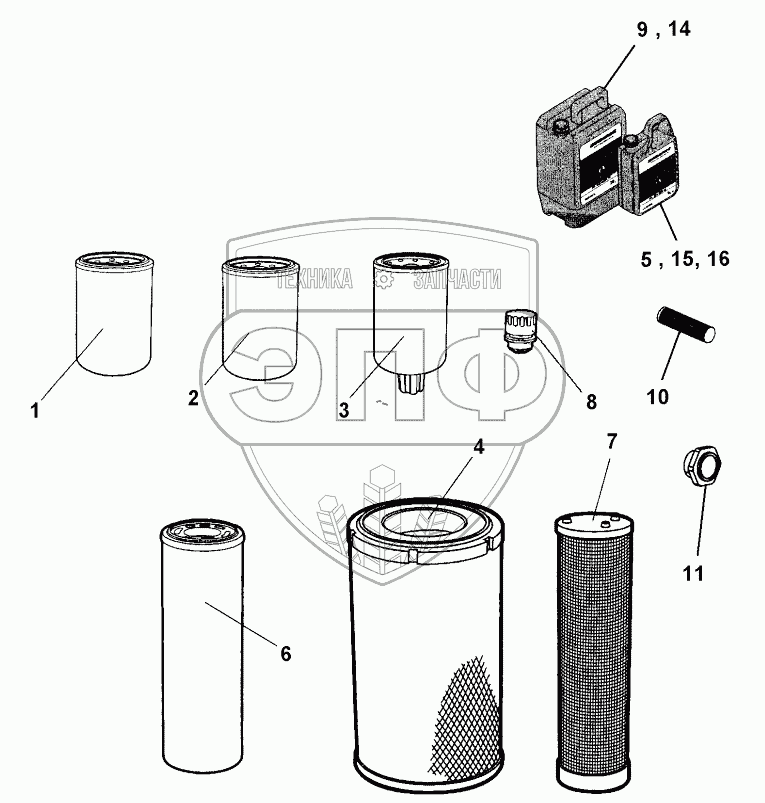 9 , 14

5 , 15, 16

ТЕХНИКА ЗАПЧАСТИ

ЭПФ

1

2

3

8

10

4

7

11

6