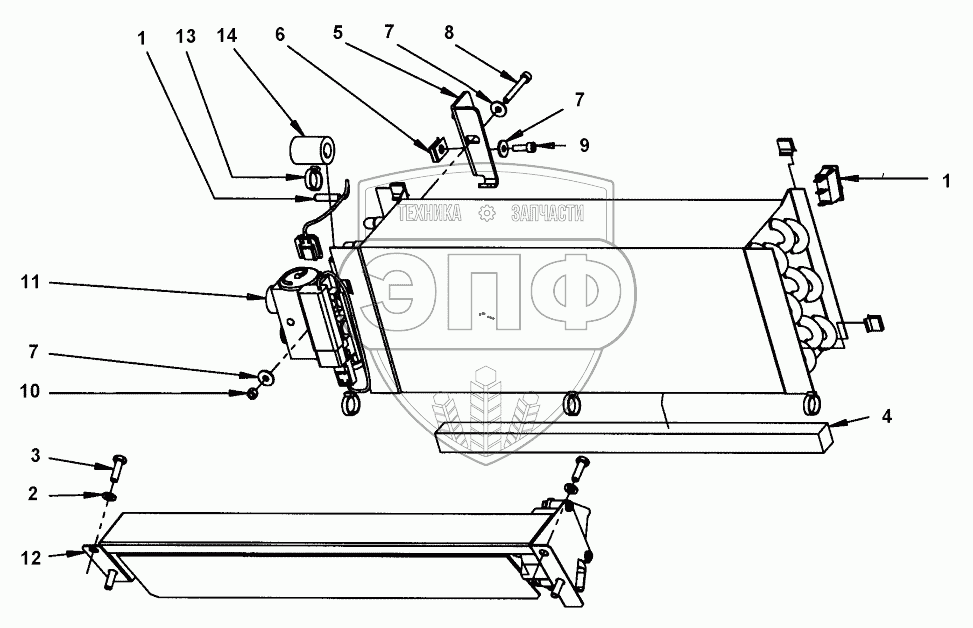 1
13
14
6
5
7
8
7
9
1
ТЕХНИКА ЗАПЧАСТИ
ЭПФ
11
7
10
4
3
2
12