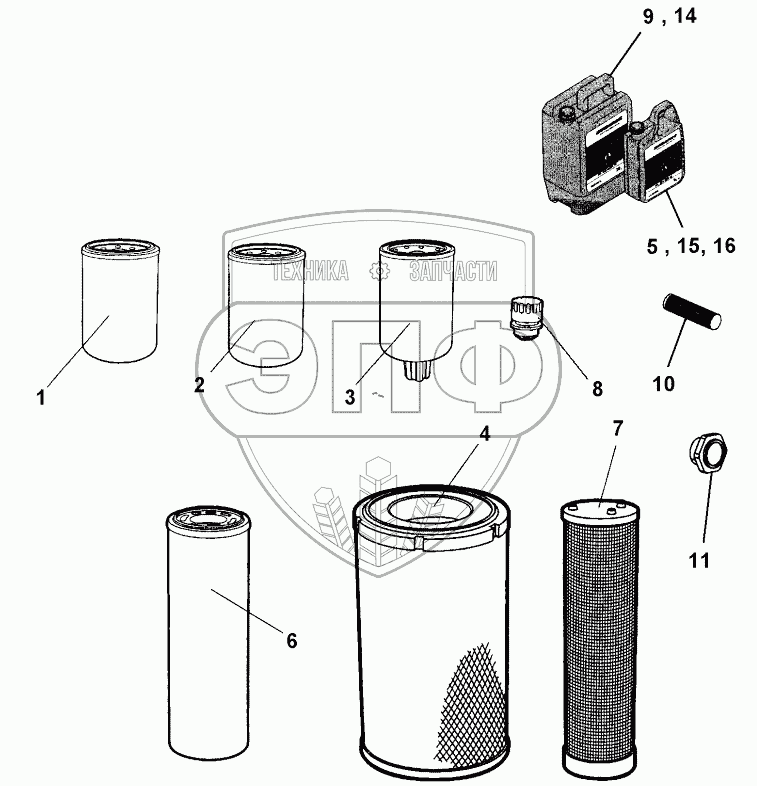 9 , 14

5 , 15, 16

ТЕХНИКА ЗАПЧАСТИ

ЭПФ

1

2

3

8

10

4

7

11

6