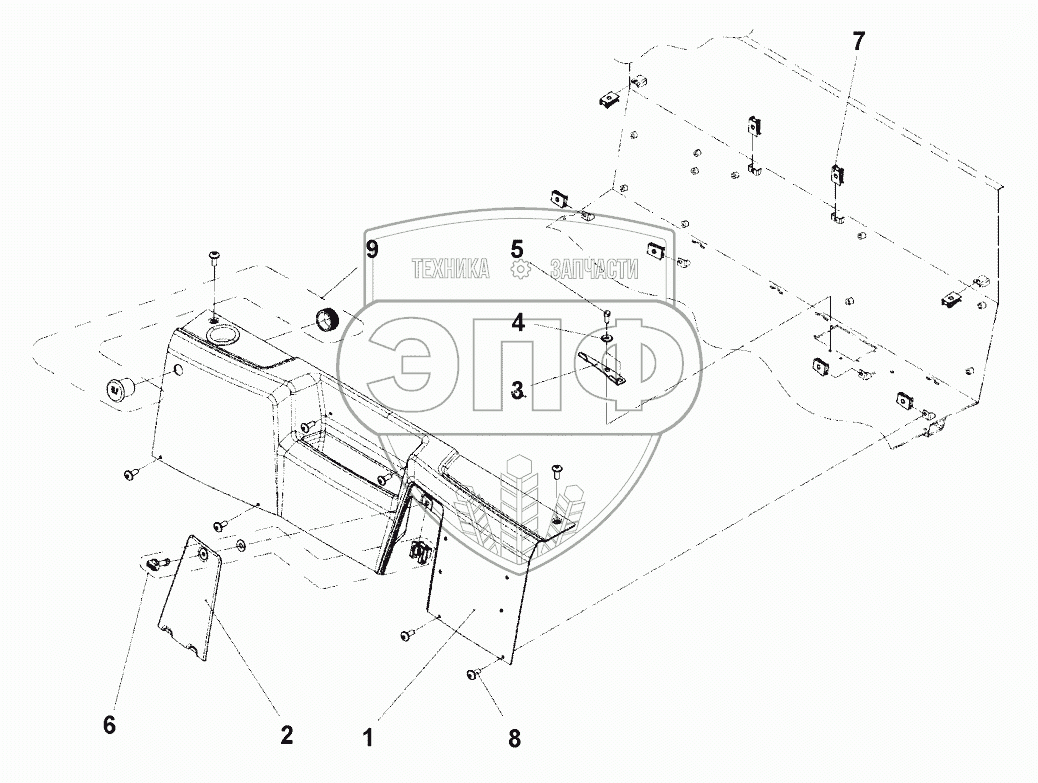 7
9
5
ТЕХНИКА ЗАПЧАСТИ
4
ЭПФ
3
6
2
1
8