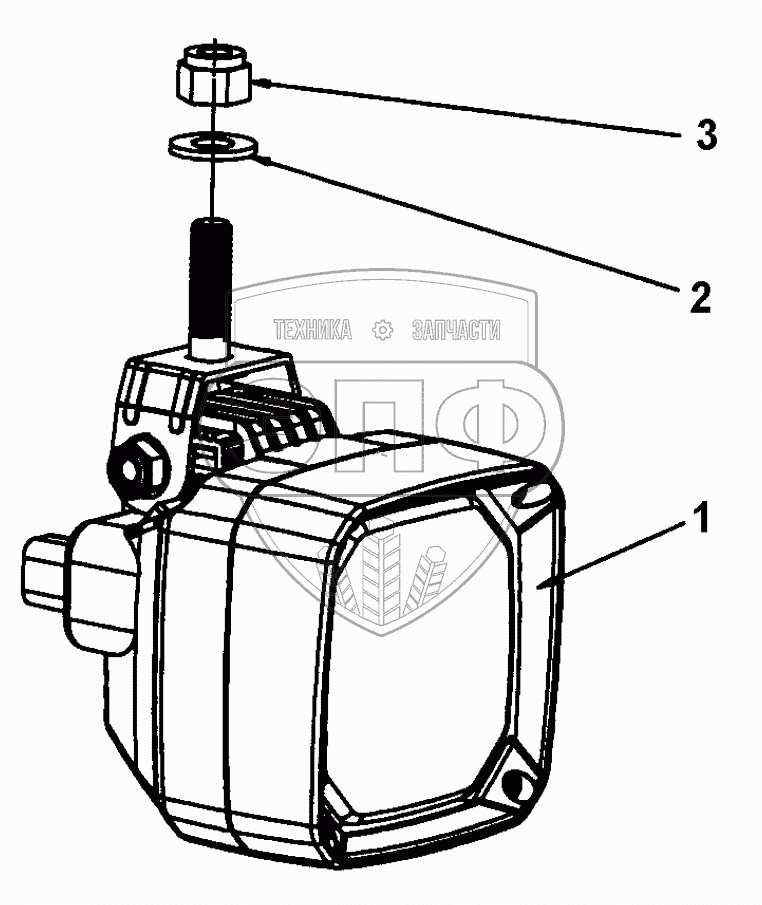 3
2
ТЕХНИКА ЗАПЧАСТИ
ЭПФ
1