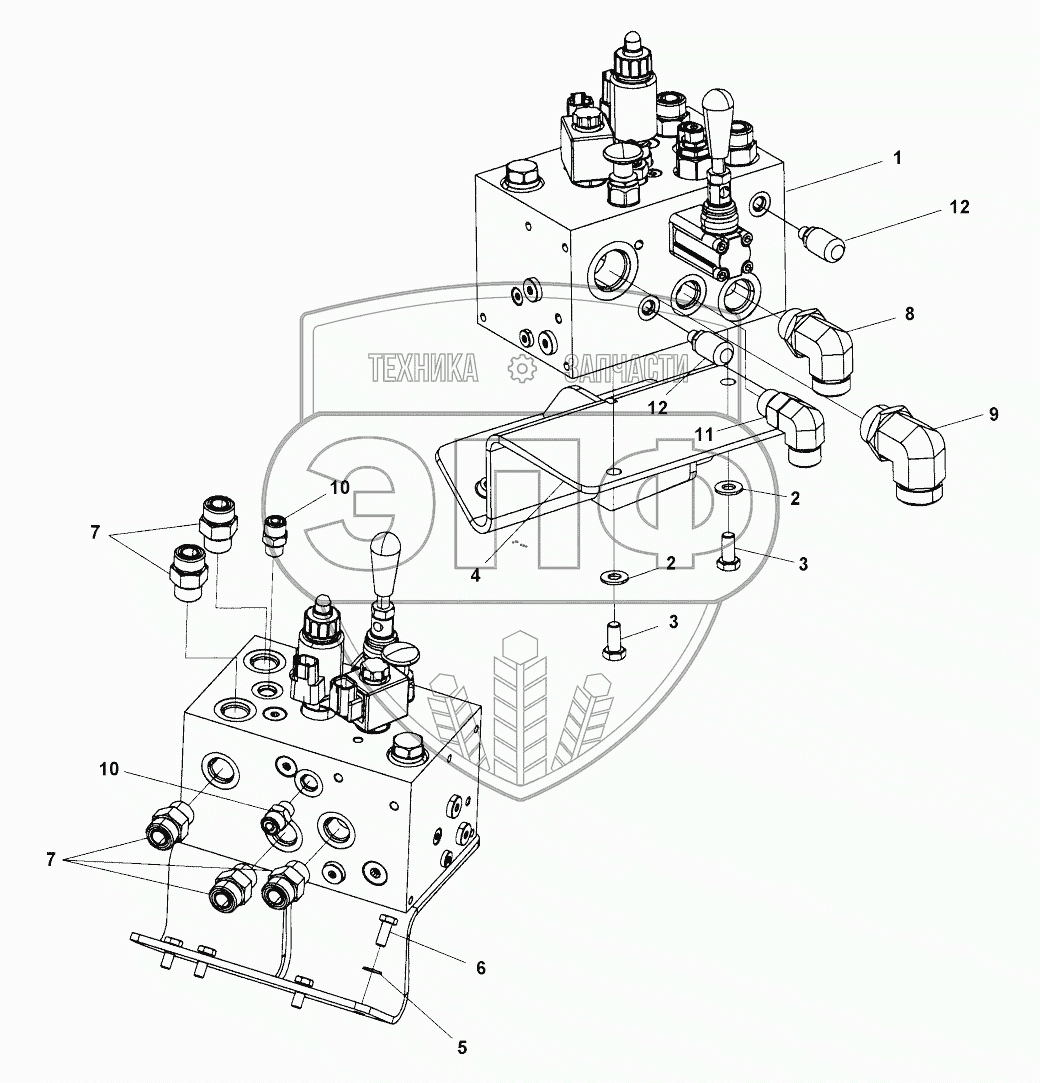 1
12
8
ТЕХНИКА ЗАПЧАСТИ
12
9
11
ЭПФ
10
2
7
4
2
3
3
10
7
6
5