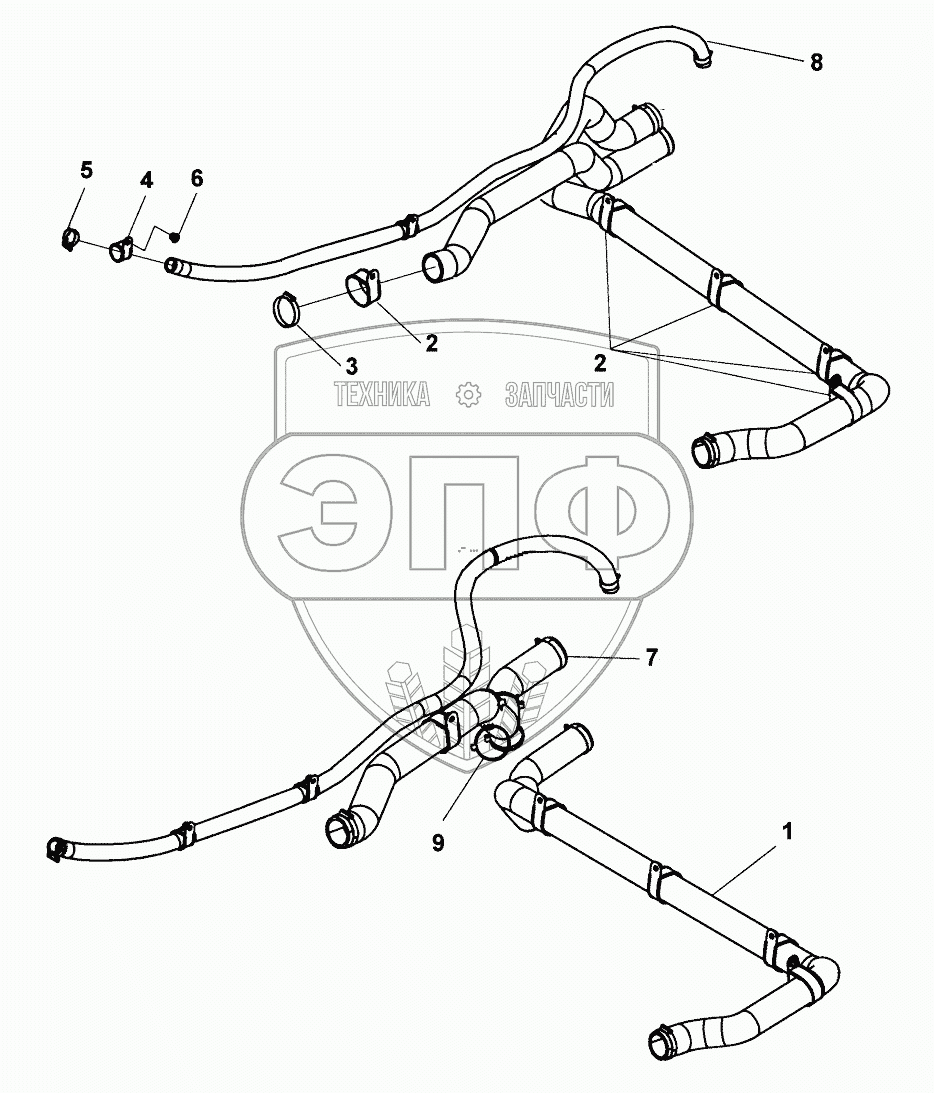 8
5
4
6
3
2
2
ТЕХНИКА ЗАПЧАСТИ
ЭПФ
7
9
1