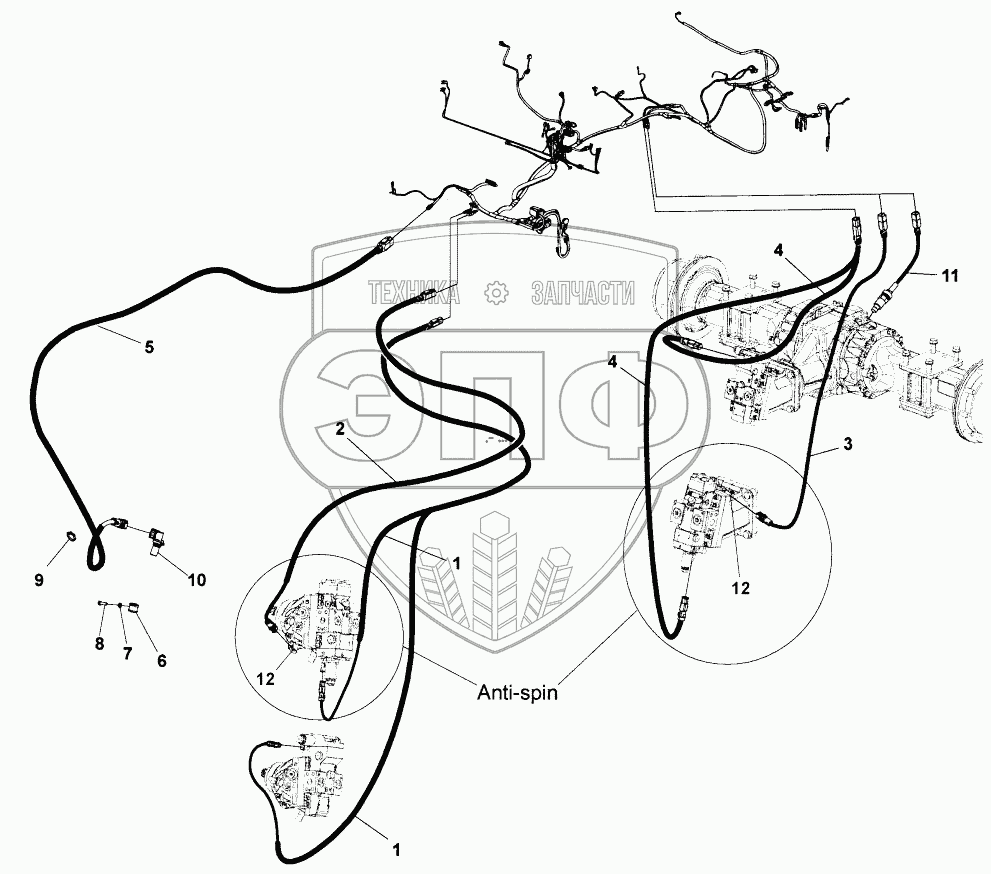 ТЕХНИКА ЗАПЧАСТИ
ЭПФ
4
11
5
4
2
3
1
9
10
12
8
7
6
12
Anti-spin
1