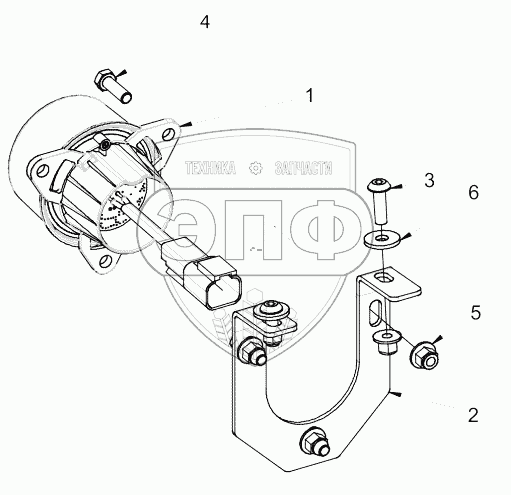 4

1

ТЕХНИКА ЗАПЧАСТИ

ЭПФ

3

6

5

2