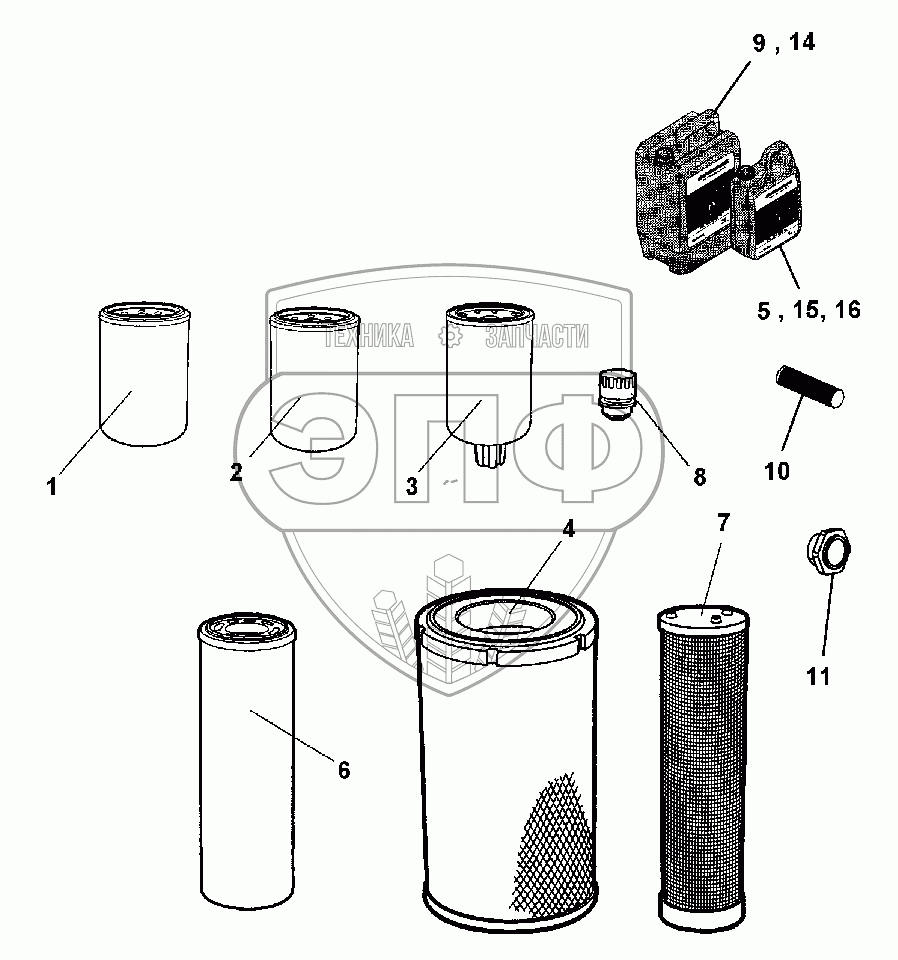 9 , 14

5 , 15, 16

ТЕХНИКА ЗАПЧАСТИ

ЭПФ

1

2

3

8

10

4

7

11

6