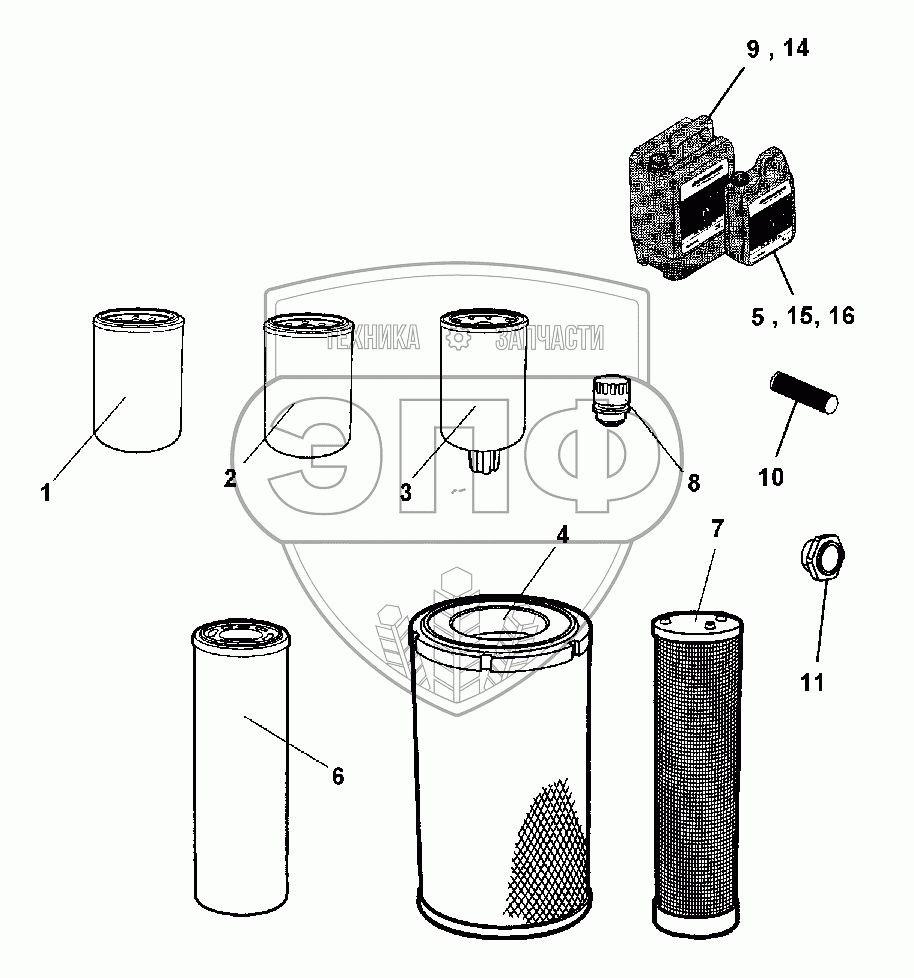 9 , 14

5 , 15, 16

ТЕХНИКА ЗАПЧАСТИ

ЭПФ

1

2

3

8

10

4

7

11

6