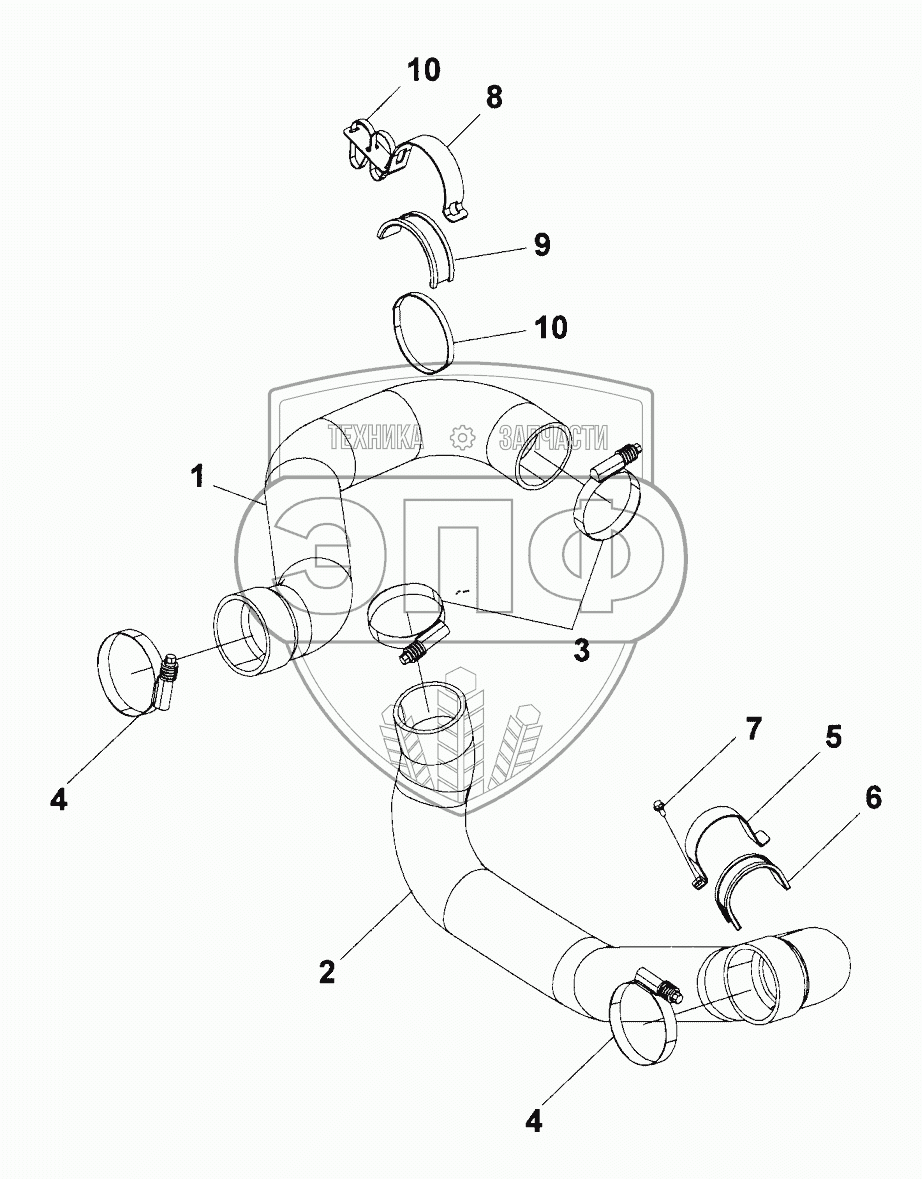 10
8
9
10
ТЕХНИКА ЗАПЧАСТИ
ЭПФ
1
3
4
7
5
6
2
4