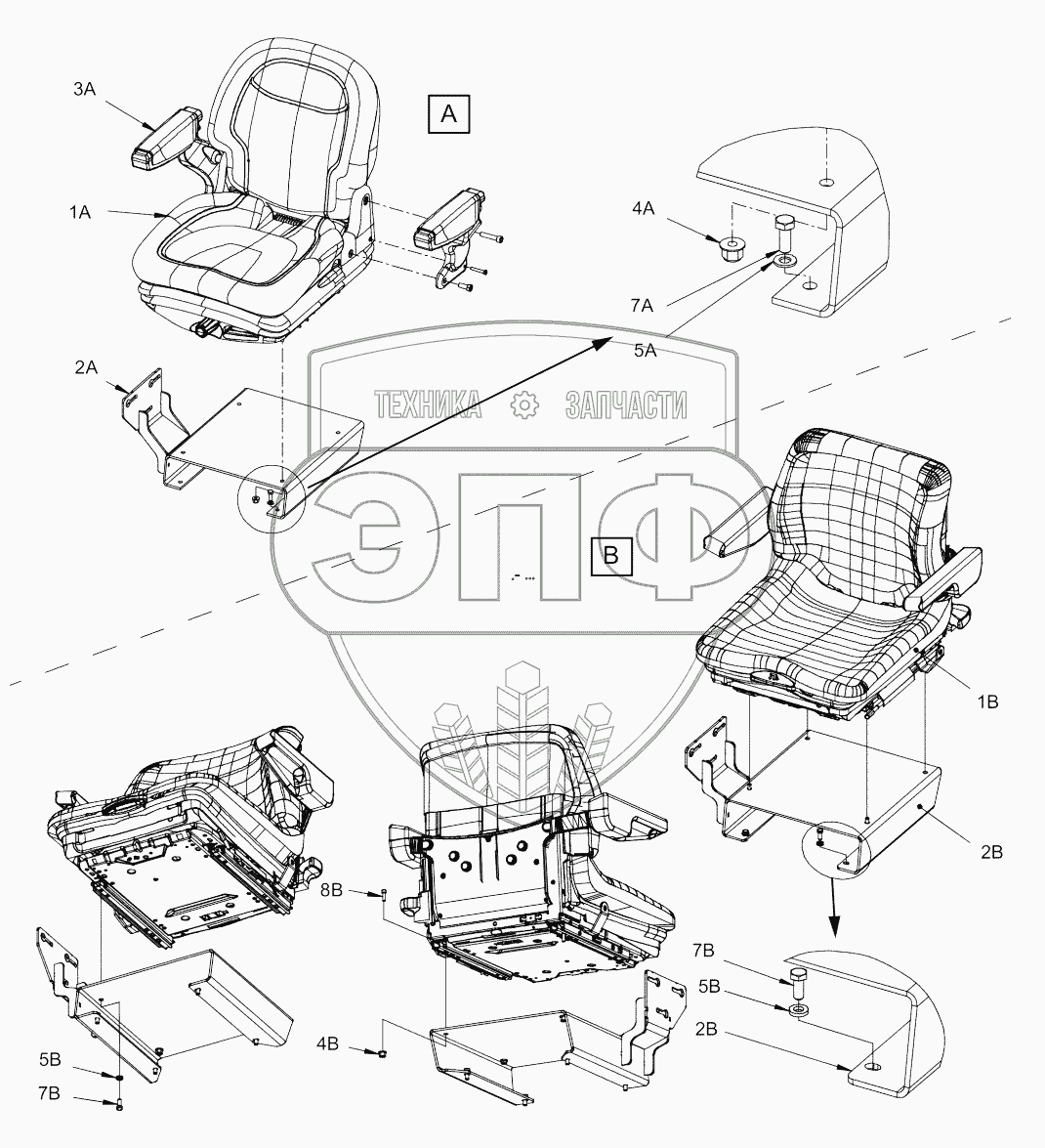 3A
A
1A
4A
7A
5A
2A
ТЕХНИКА ЗАПЧАСТИ
ЭПФ
B
1B
2B
8B
7B
5B
2B
4B
5B
7B