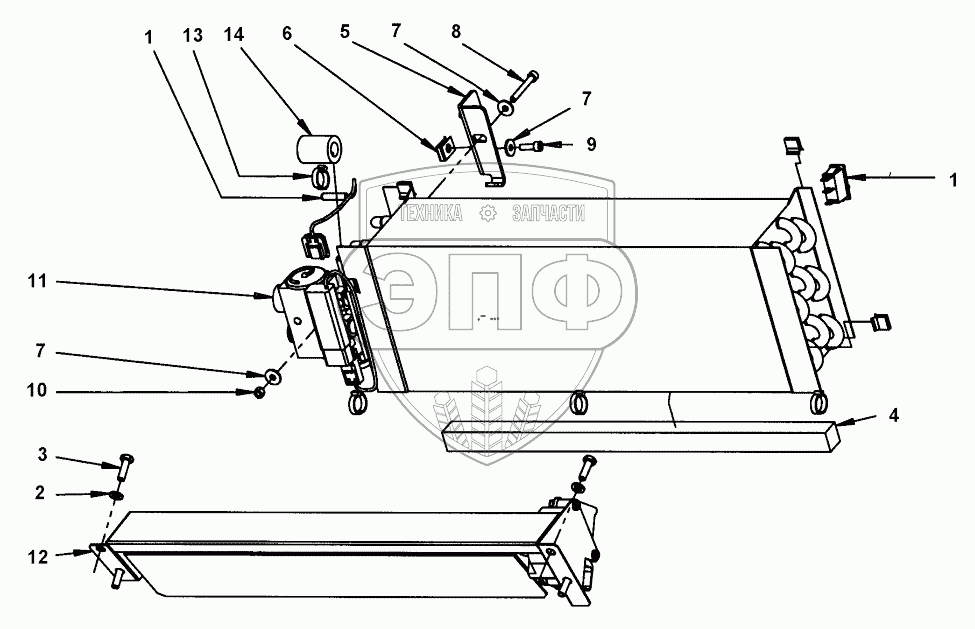 1
13
14
6
5
7
8
7
9
1
ТЕХНИКА ЗАПЧАСТИ
ЭПФ
11
7
10
4
3
2
12