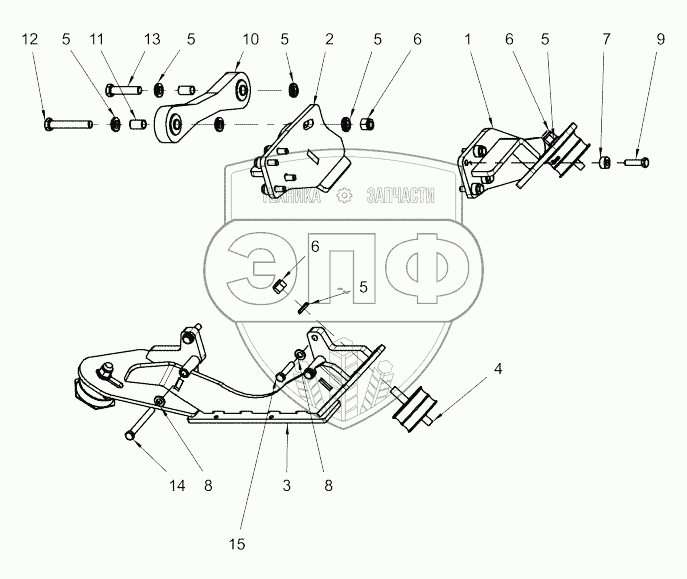 12 5 11 13 5 10 5 2 5 6 1 6 5 7 9

ТЕХНИКА ЗАПЧАСТИ

ЭПФ

6

5

4

14 8 3 8

15