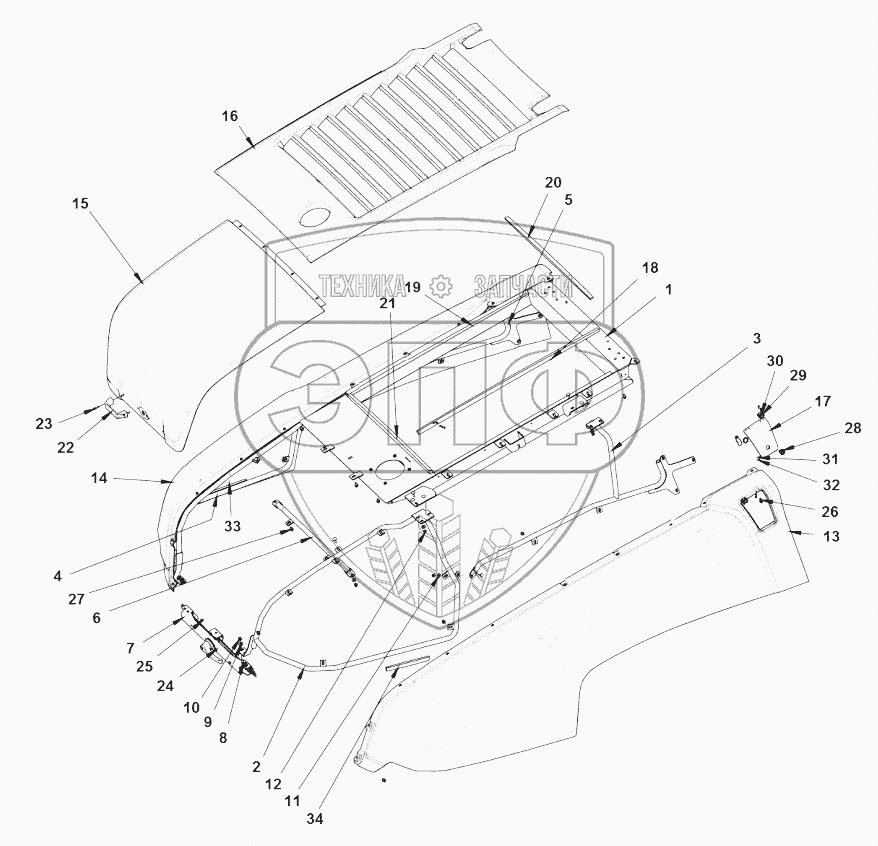 16
15
20
5
ТЕХНИКА ЗАПЧАСТИ
19
21
18
1
3
30
29
17
28
31
32
26
13
23
22
14
33
4
27
6
7
25
24
10
9
8
2
12
11
34
ЭПФ