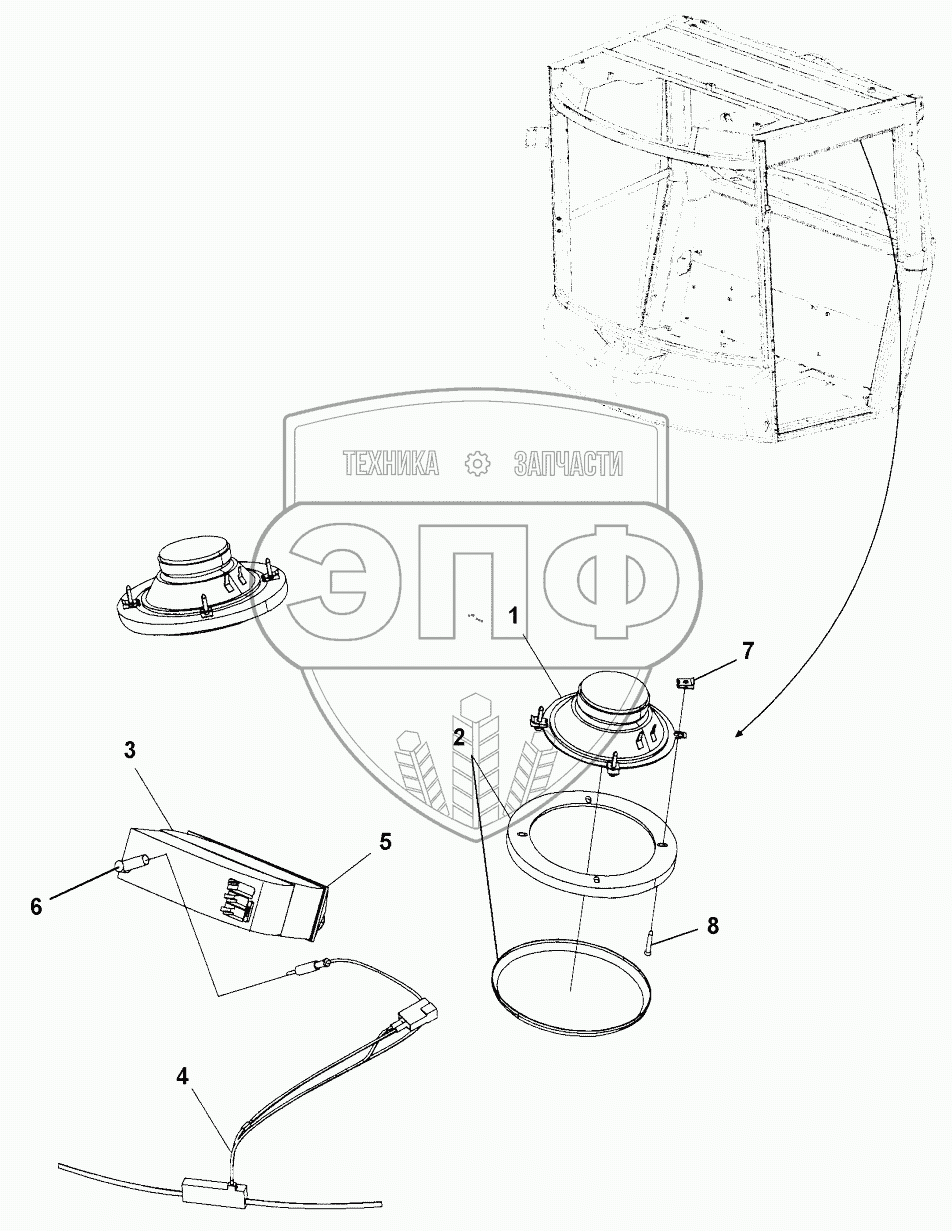 ТЕХНИКА ЗАПЧАСТИ
ЭПФ
1
7
2
3
5
6
8
4