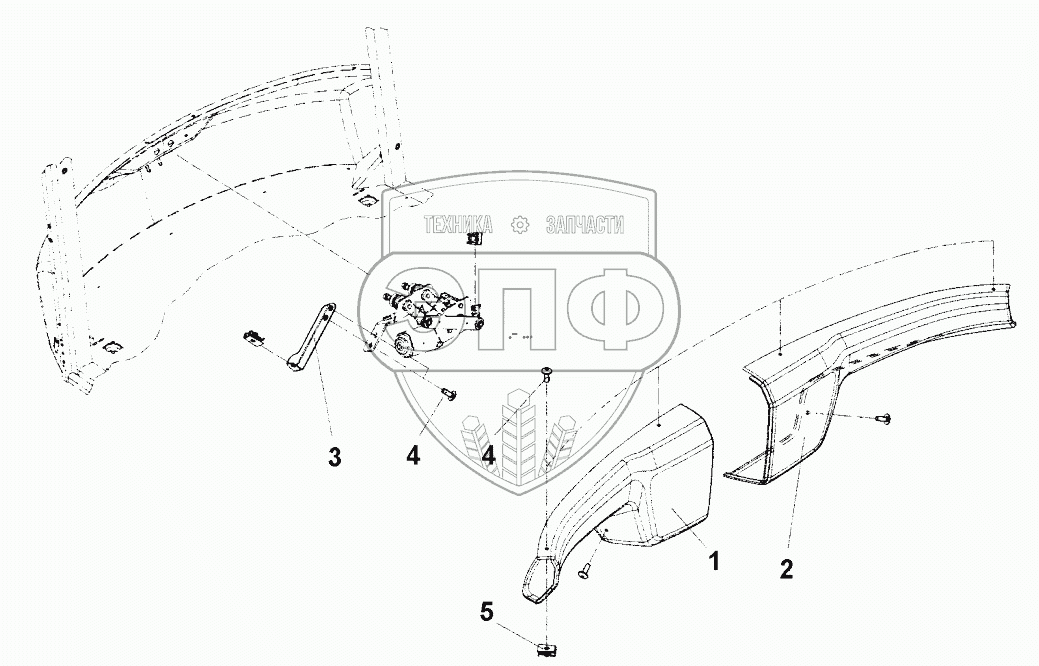 ТЕХНИКА ЗАПЧАСТИ
ЭПФ

3
4
4
1
2
5