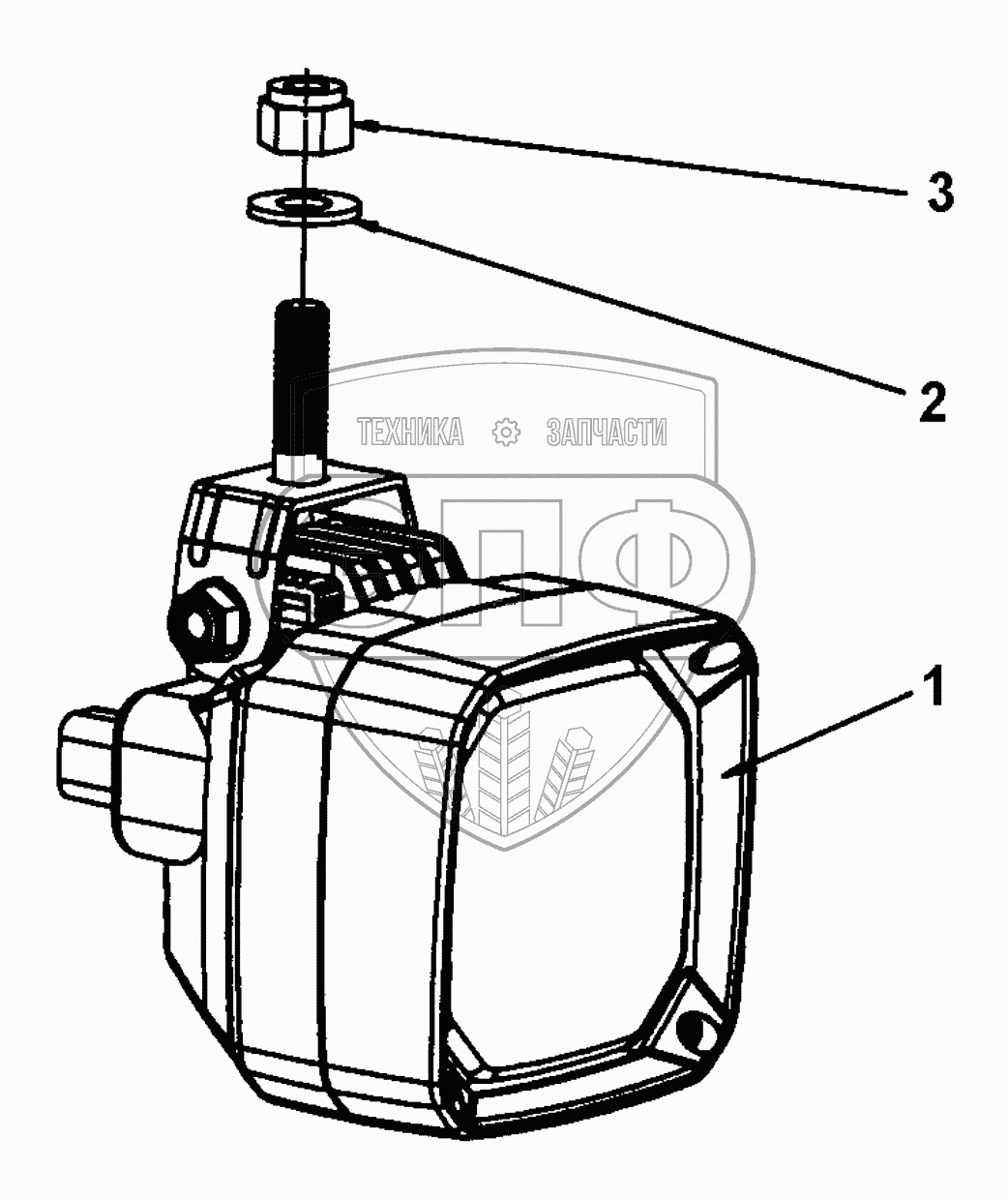 3
2
ТЕХНИКА ЗАПЧАСТИ
СПФ
1