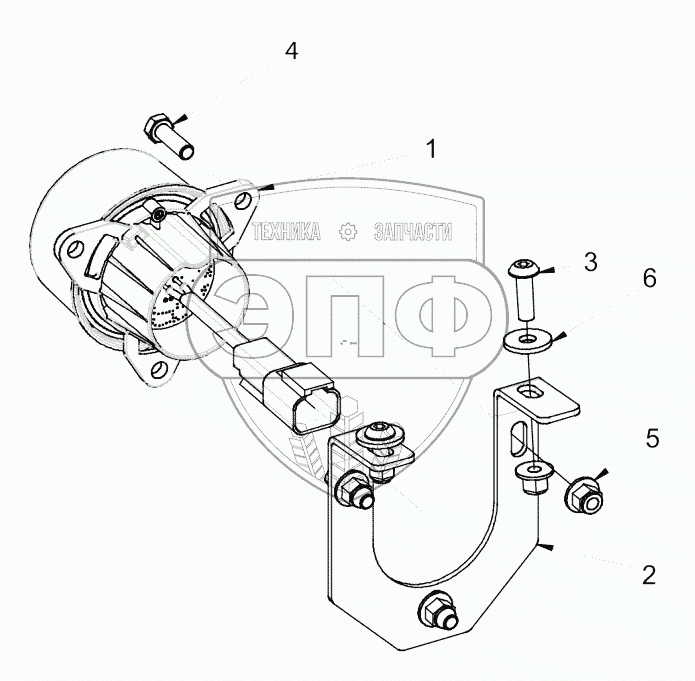 4
1
ТЕХНИКА ЗАПЧАСТИ
ЭПФ
3
6
5
2