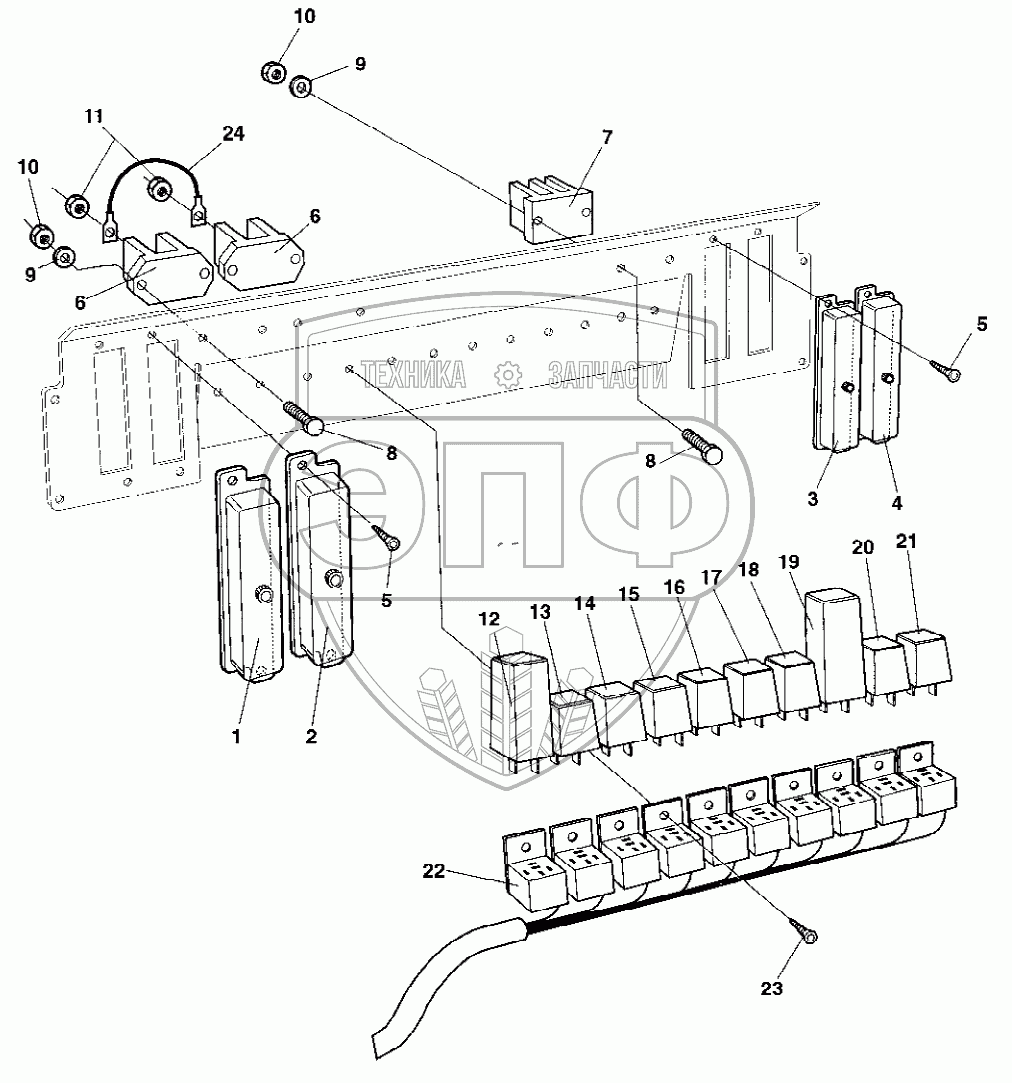 10
9
11
24
10
9
6
6
7
ТЕХНИКА ЗАПЧАСТИ
ЕПФ
5
8
8
3
4
5
1
2
12
13
14
15
16
17
18
19
20
21
22
23