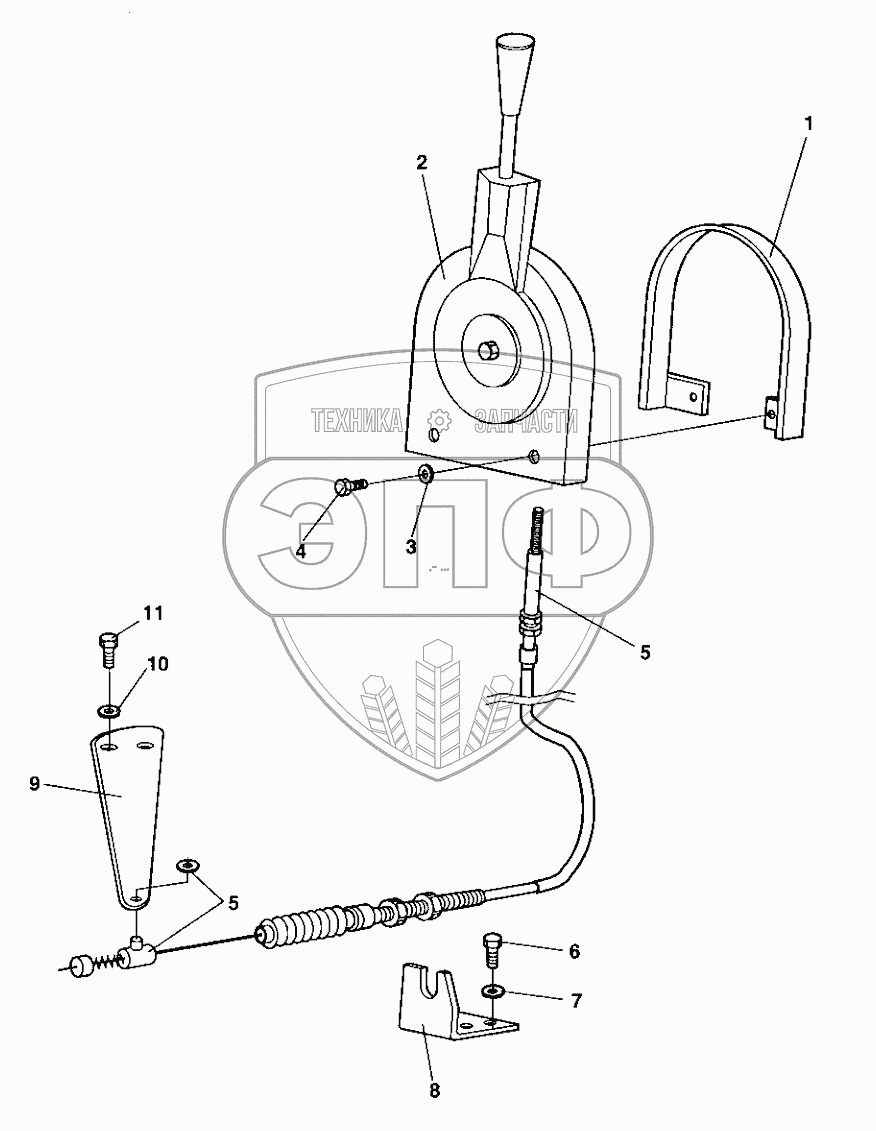 1
2
ТЕХНИКА ЗАПЧАСТИ
ЭПФ
4
3
5
11
10
9
5
6
7
8