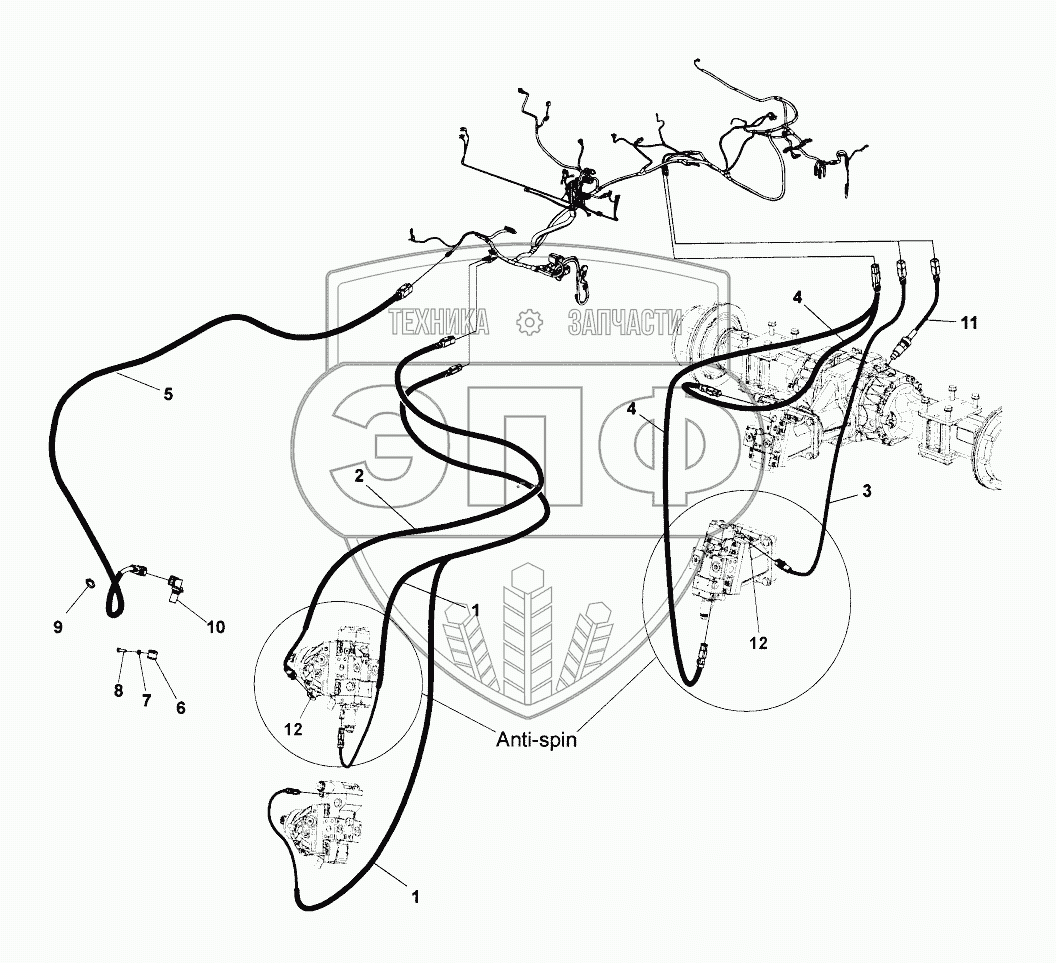 ТЕХНИКА ЗАПЧАСТИ
ЭПФ
4
11
5
4
2
3
1
9
10
12
8
7
6
12
Anti-spin
1