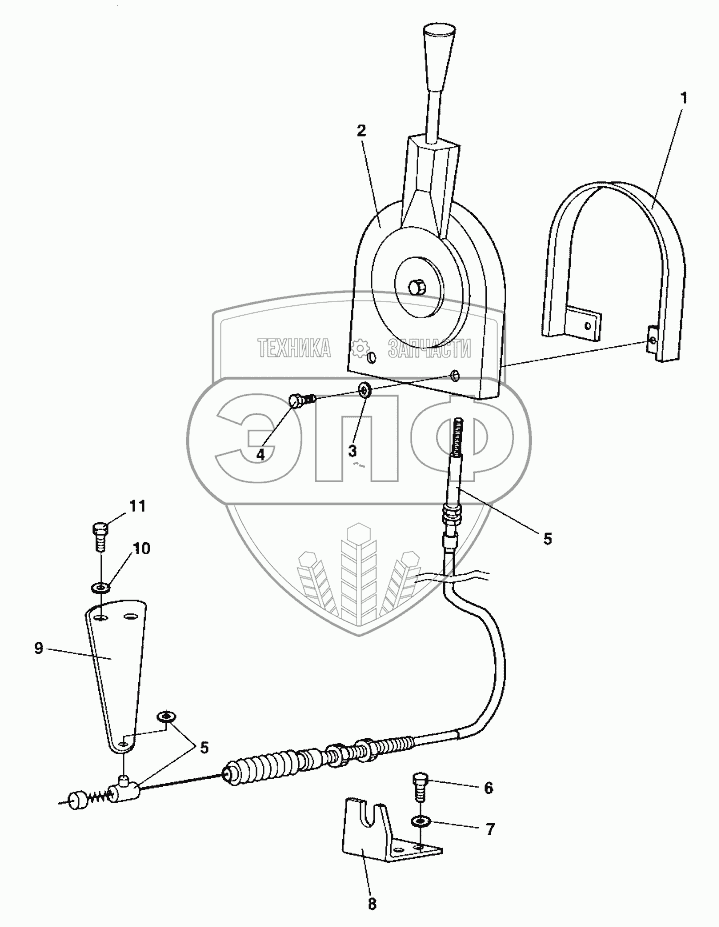 1
2
ТЕХНИКА ЗАПЧАСТИ
ЭПФ
4
3
5
11
10
9
5
6
7
8