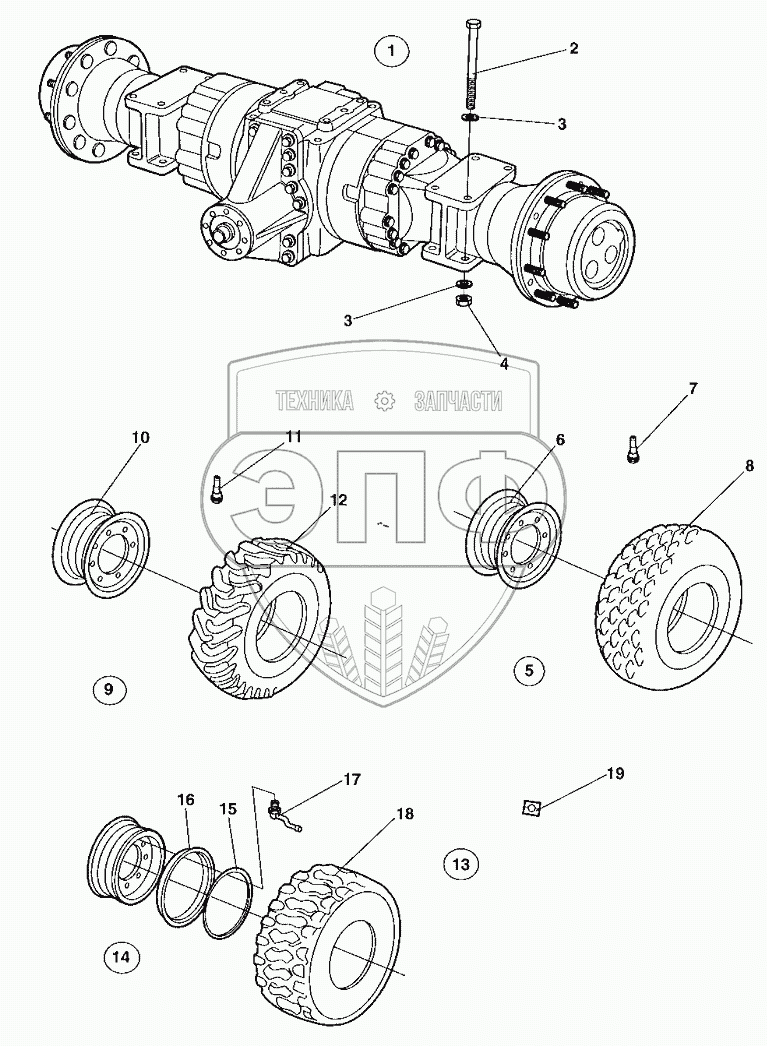 1
2
3
3
4
ТЕХНИКА ЗАПЧАСТИ
ЭПФ
7
10
11
6
8
12
9
5
17
19
16
15
18
13
14