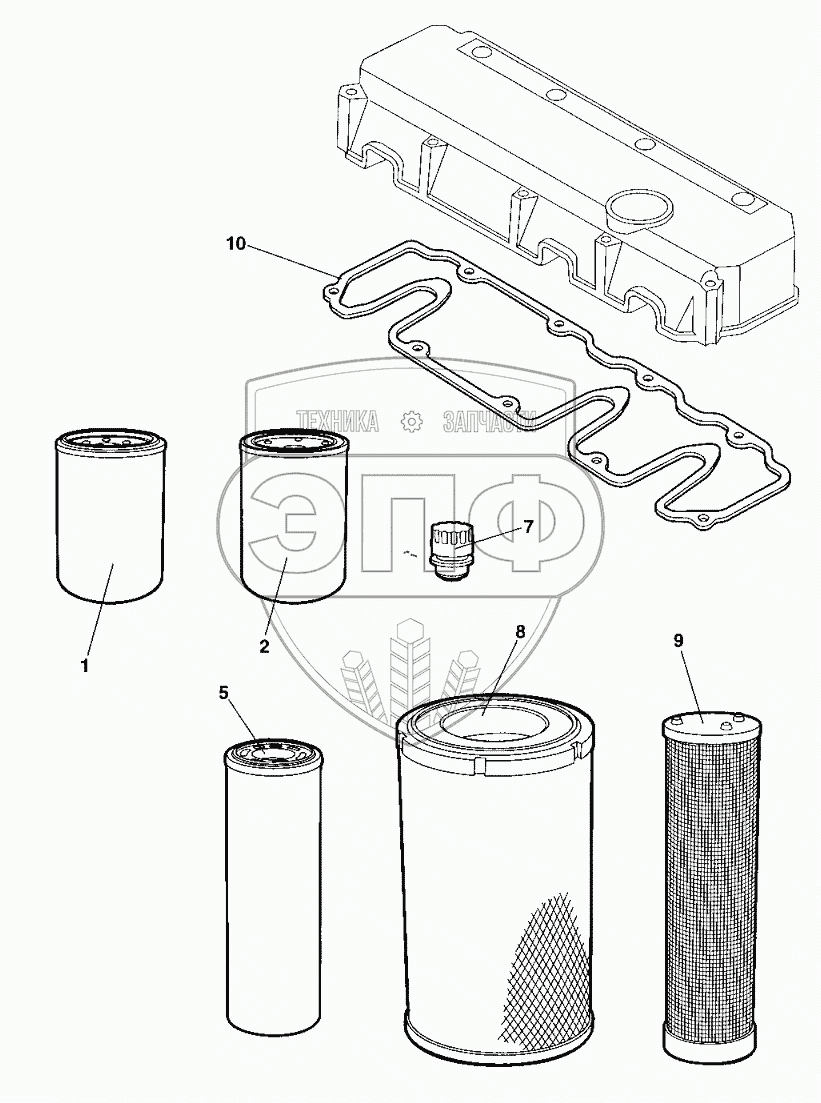 10

ТЕХНИКА ЗАПЧАСТИ

ЭПФ

7

1

2

8

9

5